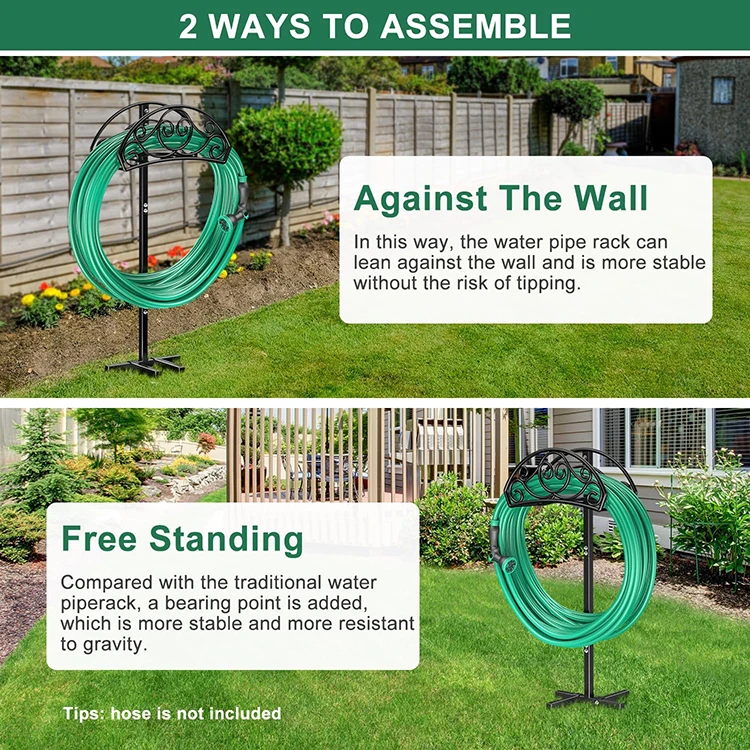 2 WAYS TO ASSEMBLE

Against The Wall

In this way, the water pipe rack can lean against the wall and is more stable without the risk of tipping.

Free Standing

Compared with the traditional water piperack, a bearing point is added, which is more stable and more resistant to gravity.

Tips: hose is not included