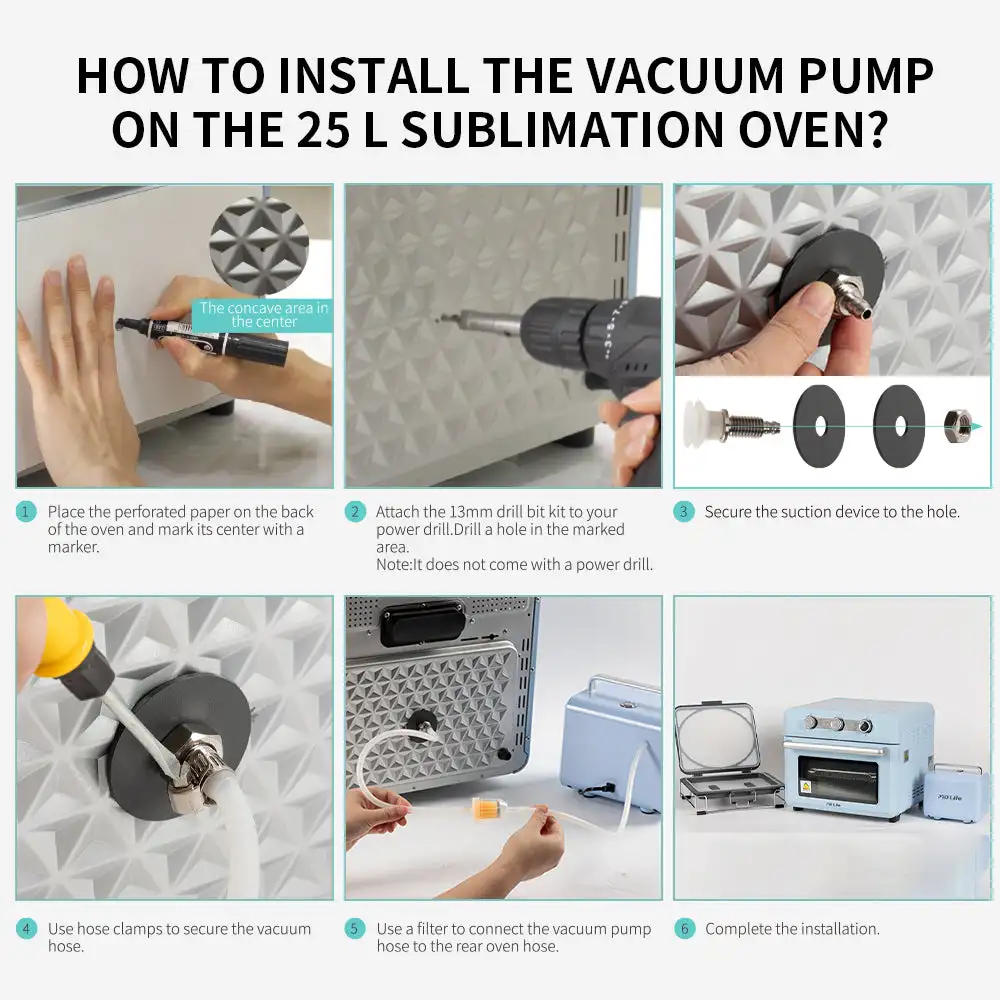 HOW TO INSTALL THE VACUUM PUMP ON THE 25 L SUBLIMATION OVEN?

The concave area in the center

1 Place the perforated paper on the back of the oven and mark its center with a marker.

2 Attach the 13mm drill bit kit to your power drill.Drill a hole in the marked area.
Note:It does not come with a power drill.

3 Secure the suction device to the hole.

4 Use hose clamps to secure the vacuum hose.

5 Use a filter to connect the vacuum pump hose to the rear oven hose.

6 Complete the installation.