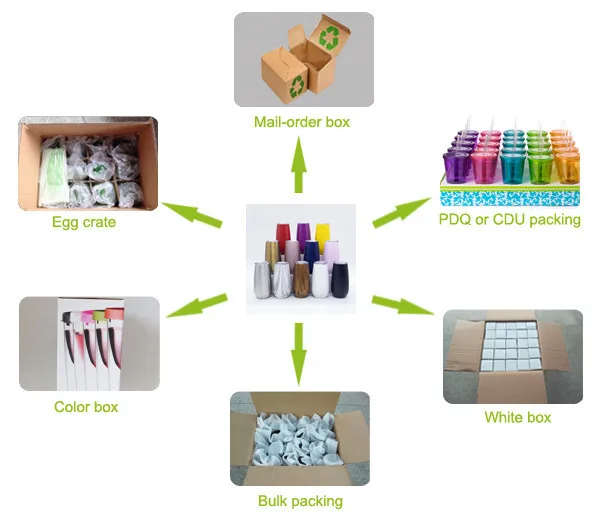 Mail-order box

Egg crate

PDQ or CDU packing

Color box

White box

Bulk packing