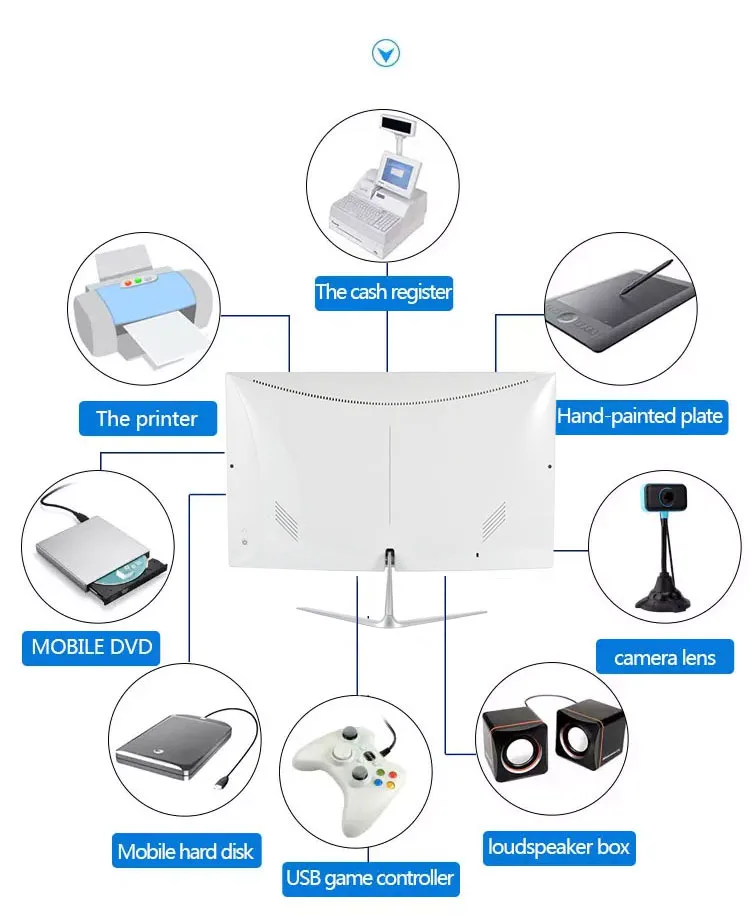 The cash register

The printer

Hand-painted plate

MOBILE DVD

camera lens

Mobile hard disk

USB game controller

loudspeaker box