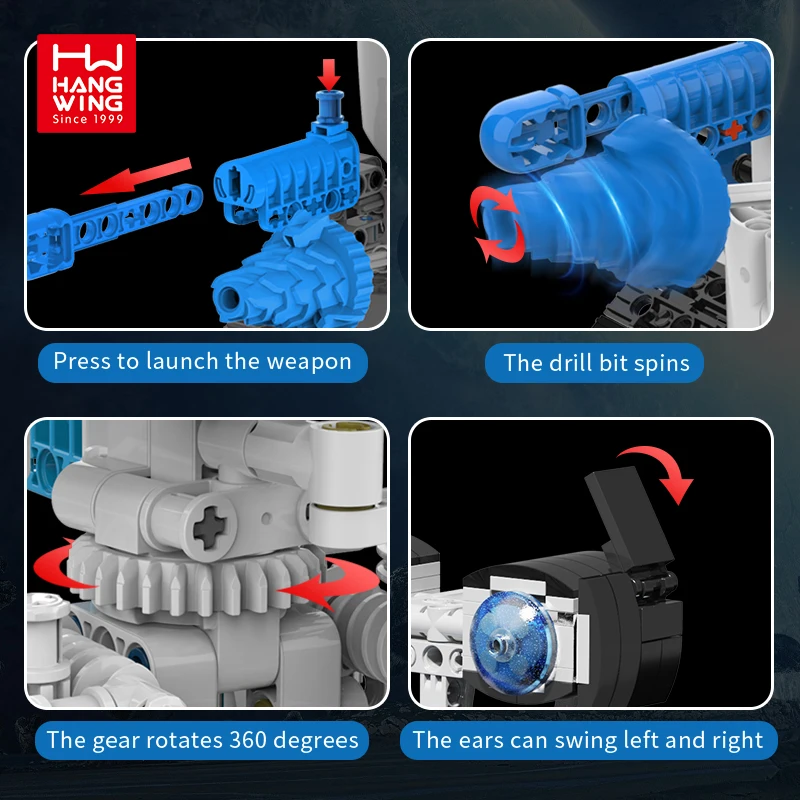 HW
HANG WING
Since 1999

Press to launch the weapon

The drill bit spins

The gear rotates 360 degrees

The ears can swing left and right