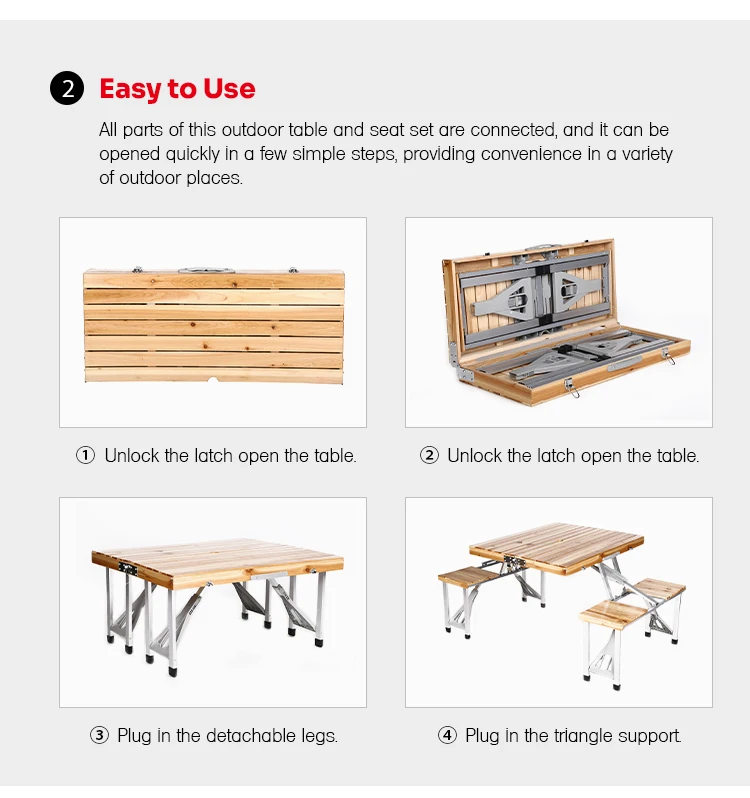 2 Easy to Use

All parts of this outdoor table and seat set are connected, and it can be opened quickly in a few simple steps, providing convenience in a variety of outdoor places.

① Unlock the latch open the table.

② Unlock the latch open the table.

③ Plug in the detachable legs.

④ Plug in the triangle support.