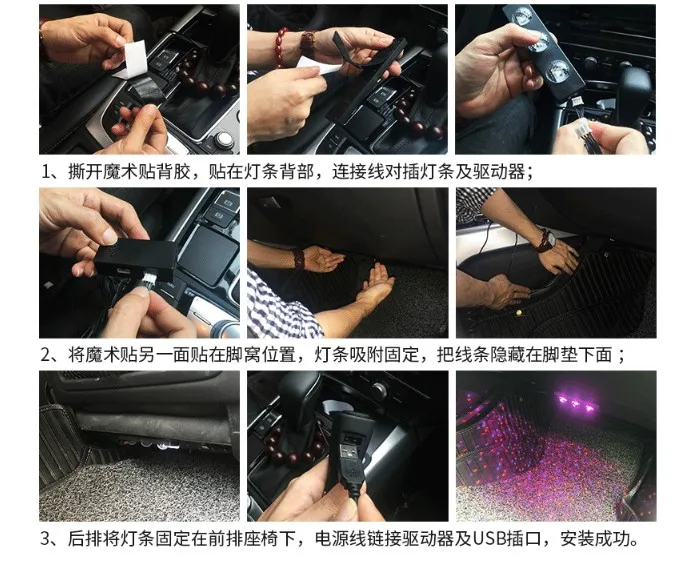 1、撕开魔术贴背胶，贴在灯条背部，连接线对插灯条及驱动器；

2、将魔术贴另一面贴在脚窝位置，灯条吸附固定，把线条隐藏在脚垫下面；

3、后排将灯条固定在前排座椅下，电源线链接驱动器及USB插口，安装成功。