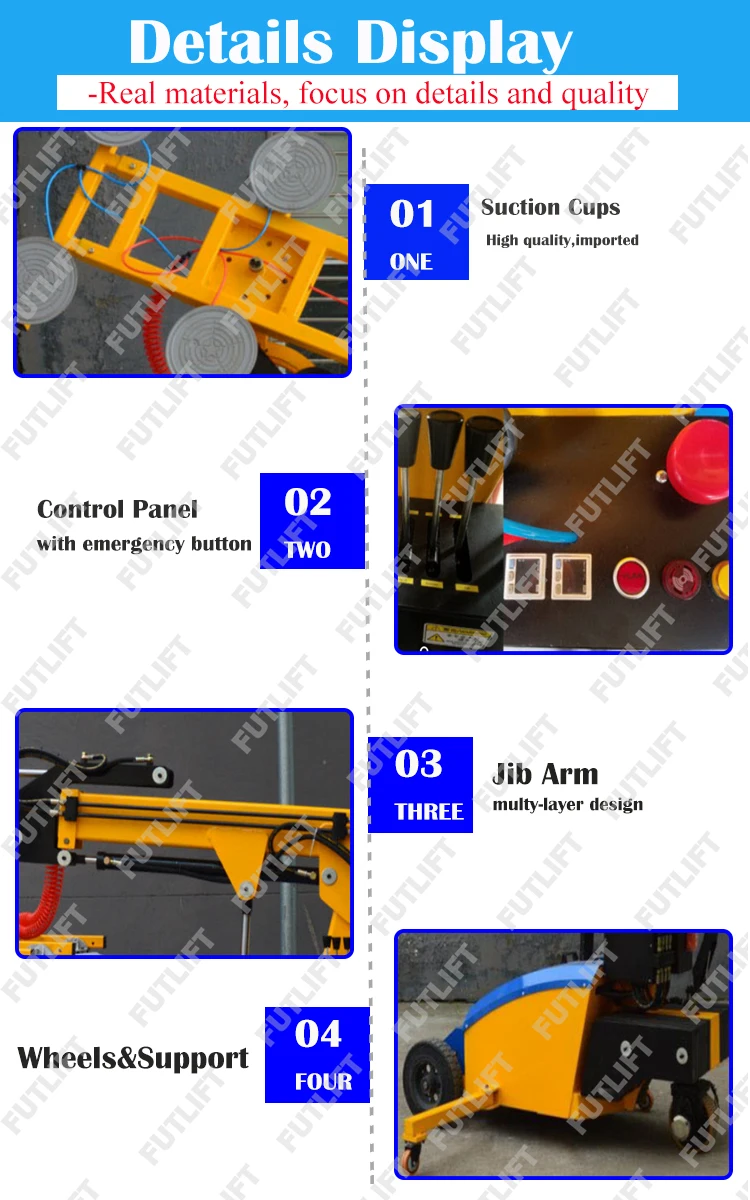 Details Display

-Real materials, focus on details and quality

01
ONE

Suction Cups
High quality,imported

Control Panel
with emergency button

02
TWO

03
THREE

Jib Arm
multy-layer design

Wheels&Support

04
FOUR

FUTLIFT