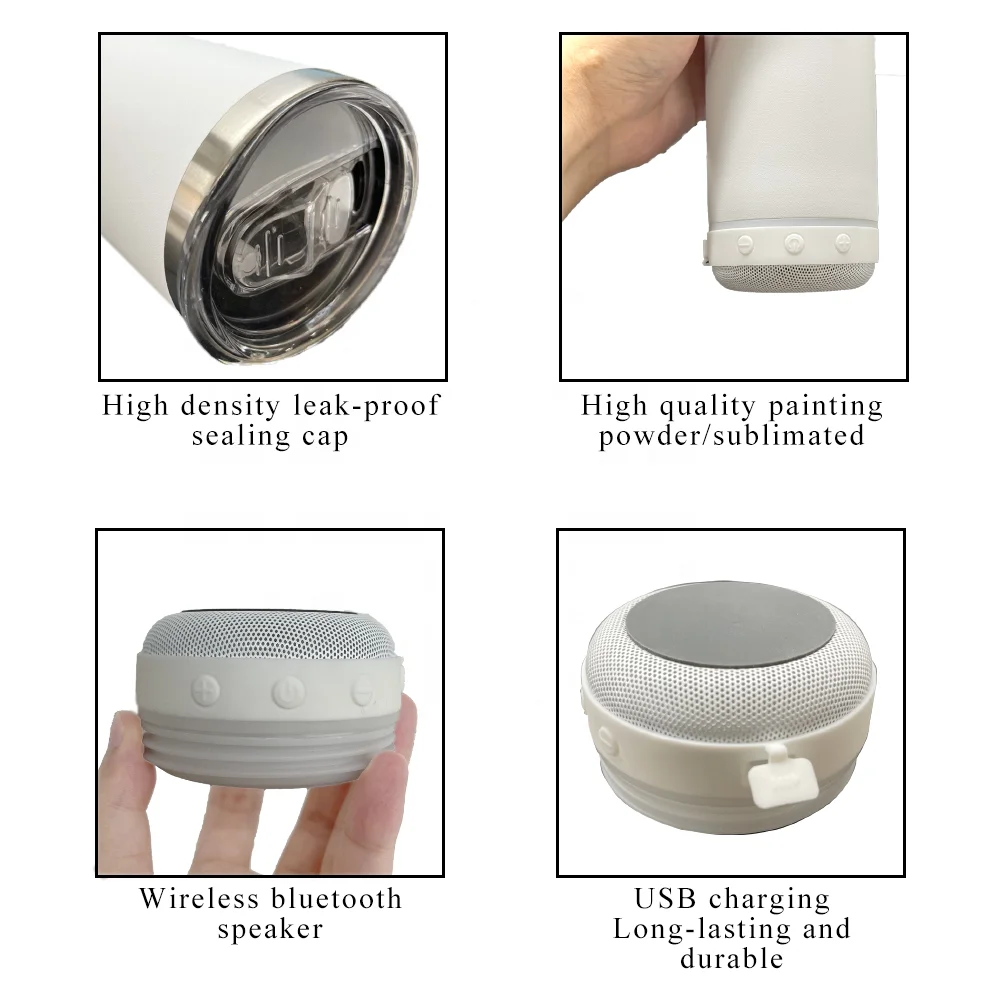 High density leak-proof sealing cap

High quality painting powder/sublimated

Wireless bluetooth speaker

USB charging
Long-lasting and durable