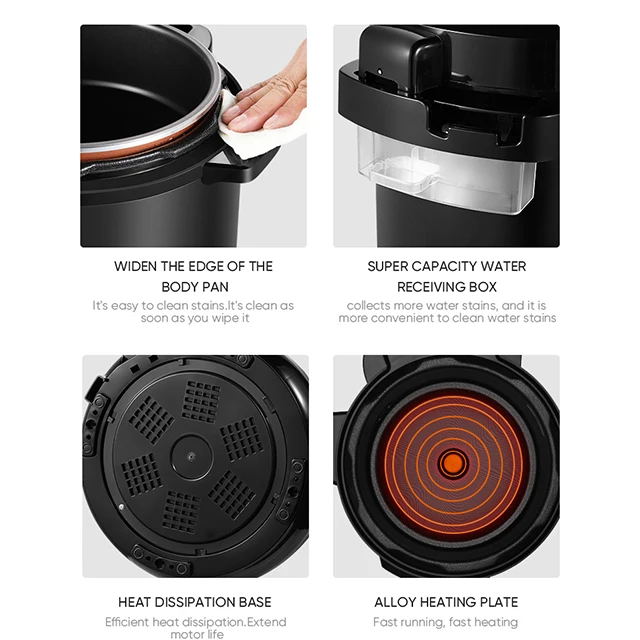 WIDEN THE EDGE OF THE BODY PAN

It's easy to clean stains.It's clean as soon as you wipe it

SUPER CAPACITY WATER RECEIVING BOX

collects more water stains, and it is more convenient to clean water stains

HEAT DISSIPATION BASE

Efficient heat dissipation.Extend motor life

ALLOY HEATING PLATE

Fast running, fast heating