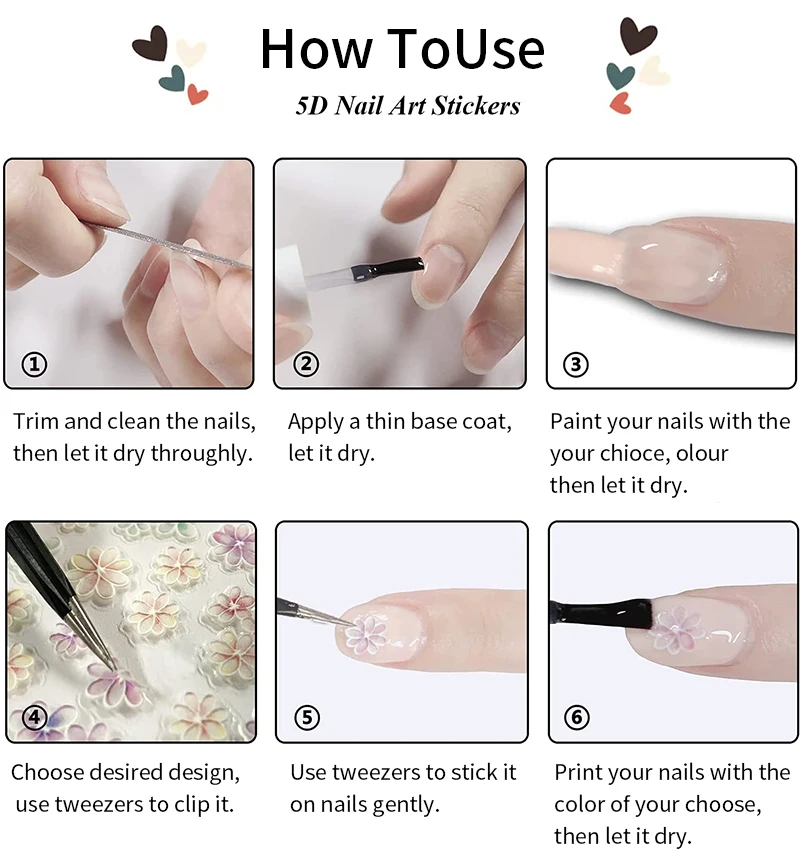 How ToUse

5D Nail Art Stickers

①

Trim and clean the nails, then let it dry throughly.

②

Apply a thin base coat, let it dry.

③

Paint your nails with the your chioce, olour then let it dry.

④

Choose desired design, use tweezers to clip it.

⑤

Use tweezers to stick it on nails gently.

⑥

Print your nails with the color of your choose, then let it dry.