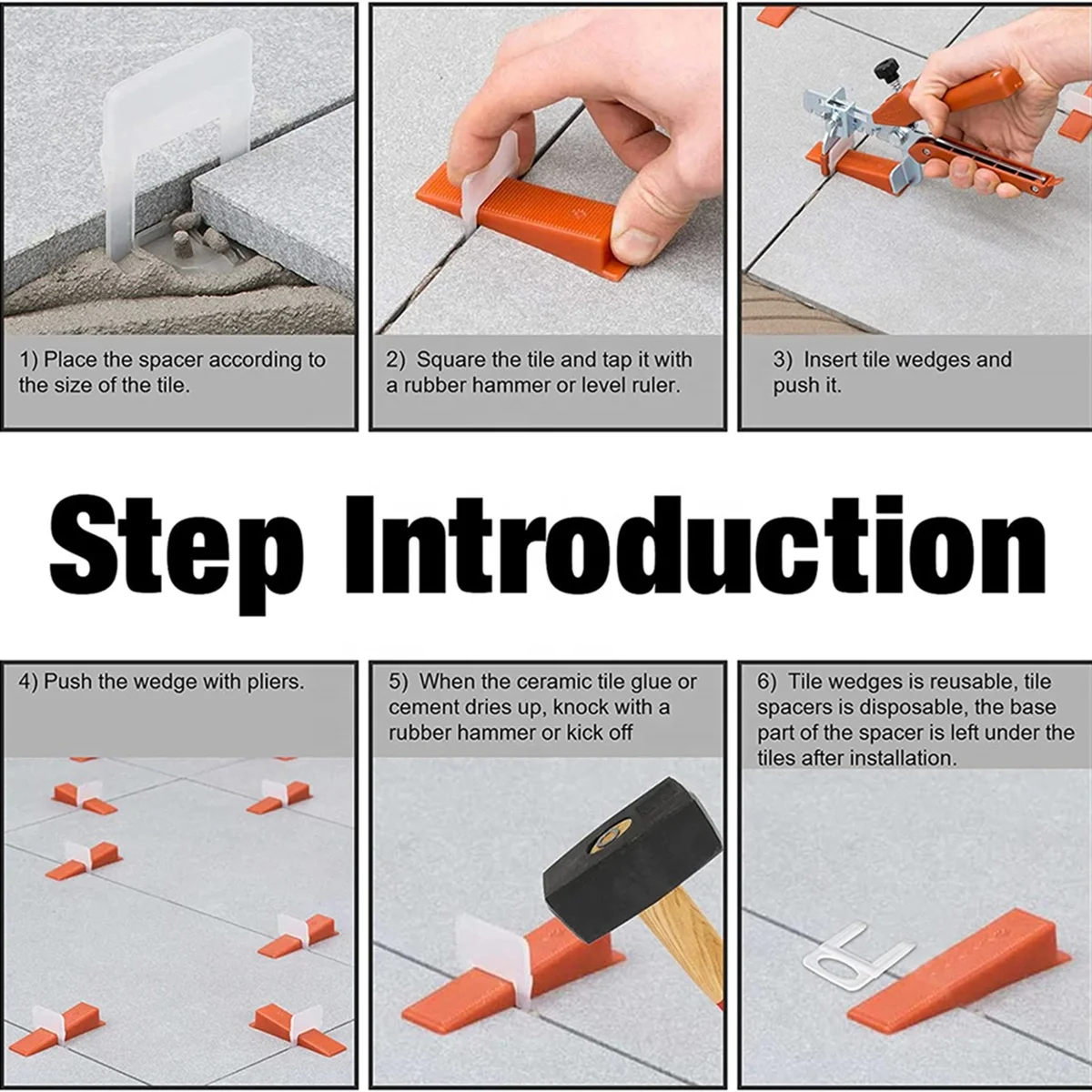 1) Place the spacer according to the size of the tile.

2) Square the tile and tap it with a rubber hammer or level ruler.

3) Insert tile wedges and push it.

Step Introduction

4) Push the wedge with pliers.

5) When the ceramic tile glue or cement dries up, knock with a rubber hammer or kick off

6) Tile wedges is reusable, tile spacers is disposable, the base part of the spacer is left under the tiles after installation.