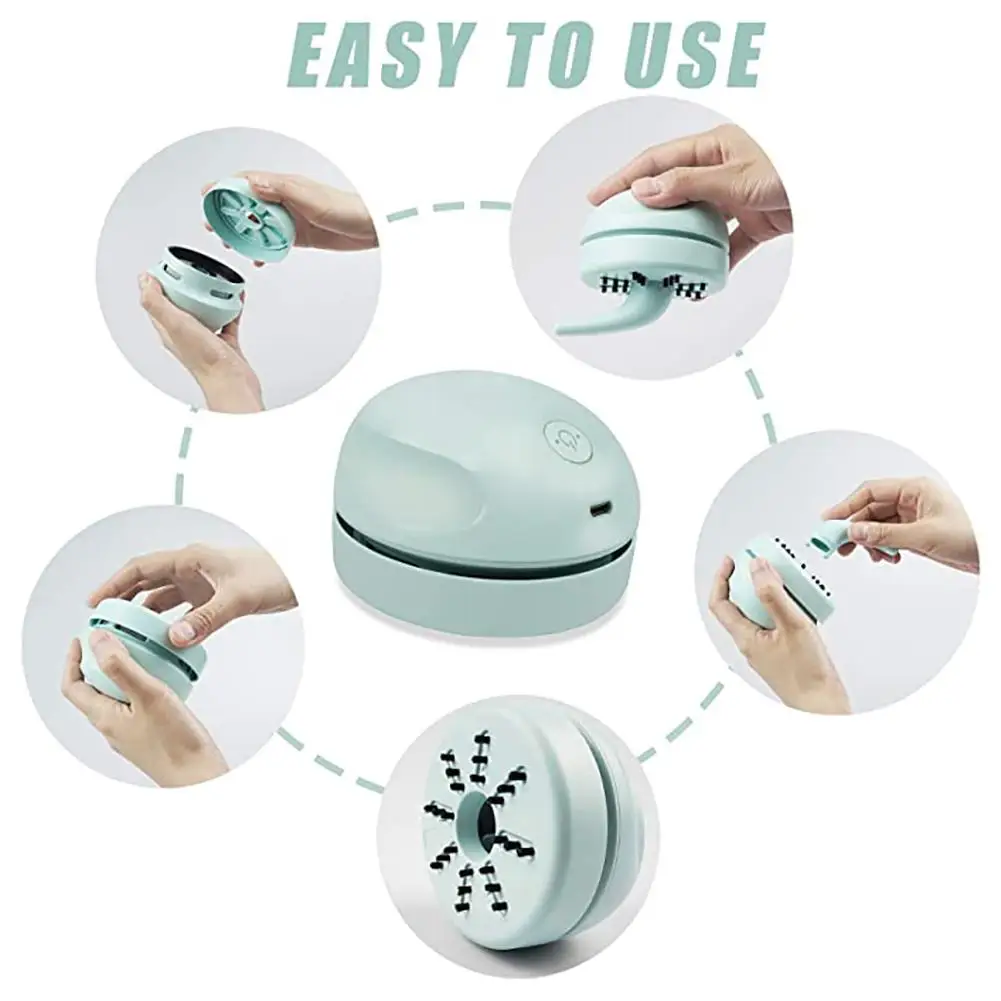 EASY TO USE