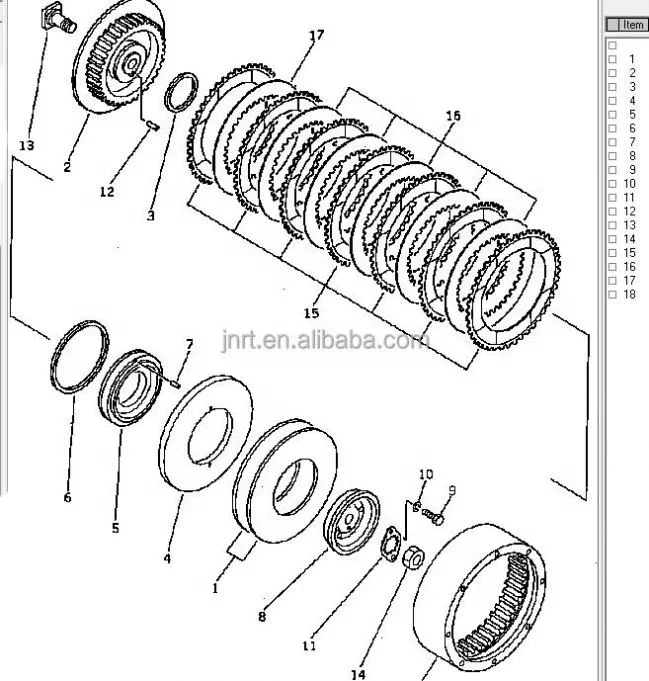 13
2
12
3
17
16
15
jnrt.en.alibaba.com
7
6
5
4
1
8
10
9
11
14

Item
1
2
3
4
5
6
7
8
9
10
11
12
13
14
15
16
17
18