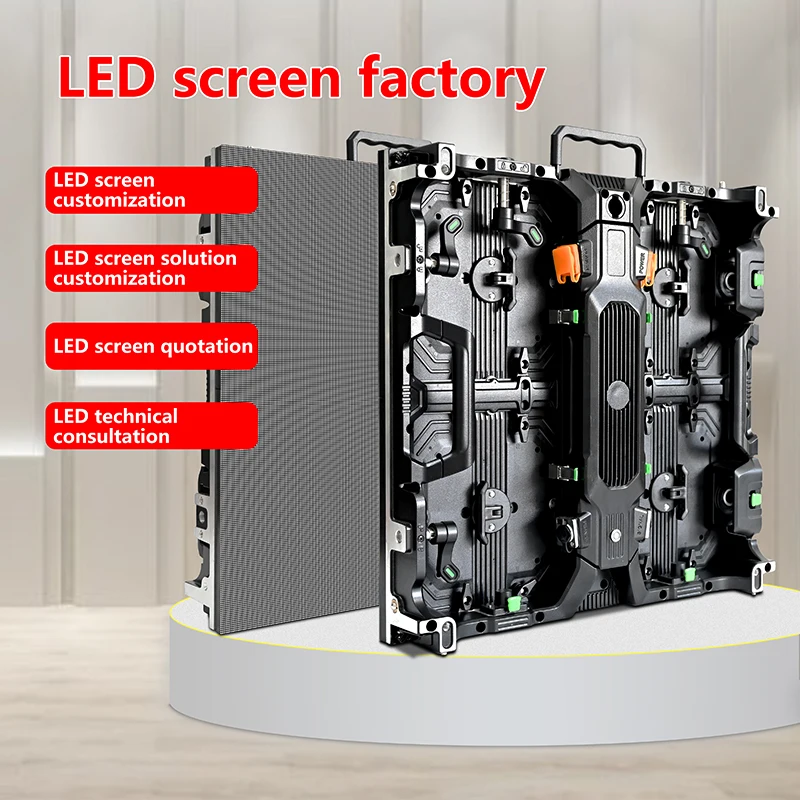 LED screen factory

LED screen customization

LED screen solution customization

LED screen quotation

LED technical consultation

POWER