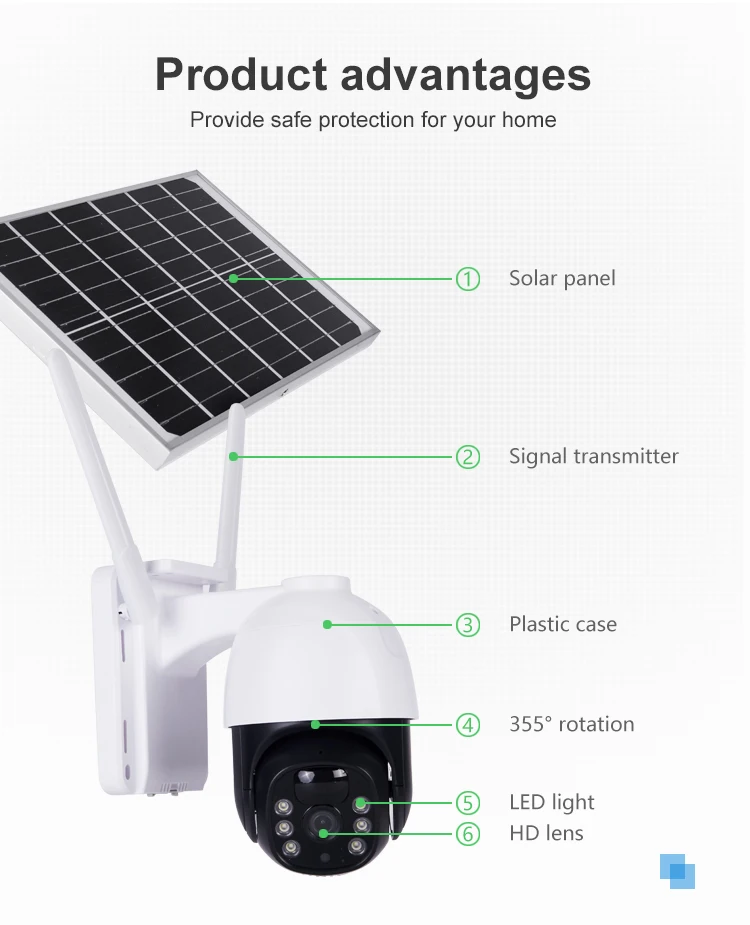 Product advantages
Provide safe protection for your home

① Solar panel

② Signal transmitter

③ Plastic case

④ 355° rotation

⑤ LED light
⑥ HD lens