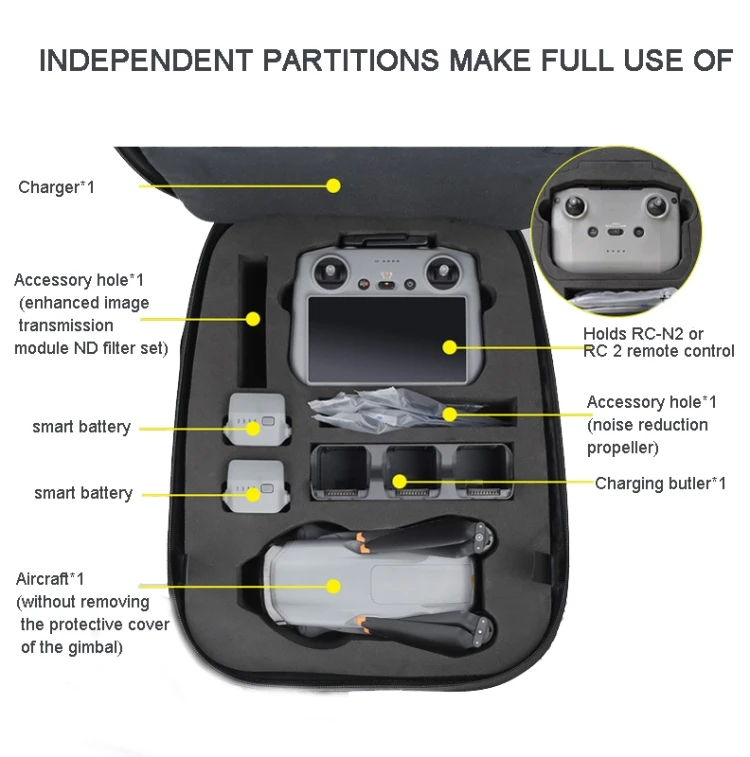 INDEPENDENT PARTITIONS MAKE FULL USE OF

Charger*1

Accessory hole*1 (enhanced image transmission module ND filter set)

smart battery

smart battery

Aircraft*1 (without removing the protective cover of the gimbal)

Holds RC-N2 or RC 2 remote control

Accessory hole*1 (noise reduction propeller)

Charging butler*1