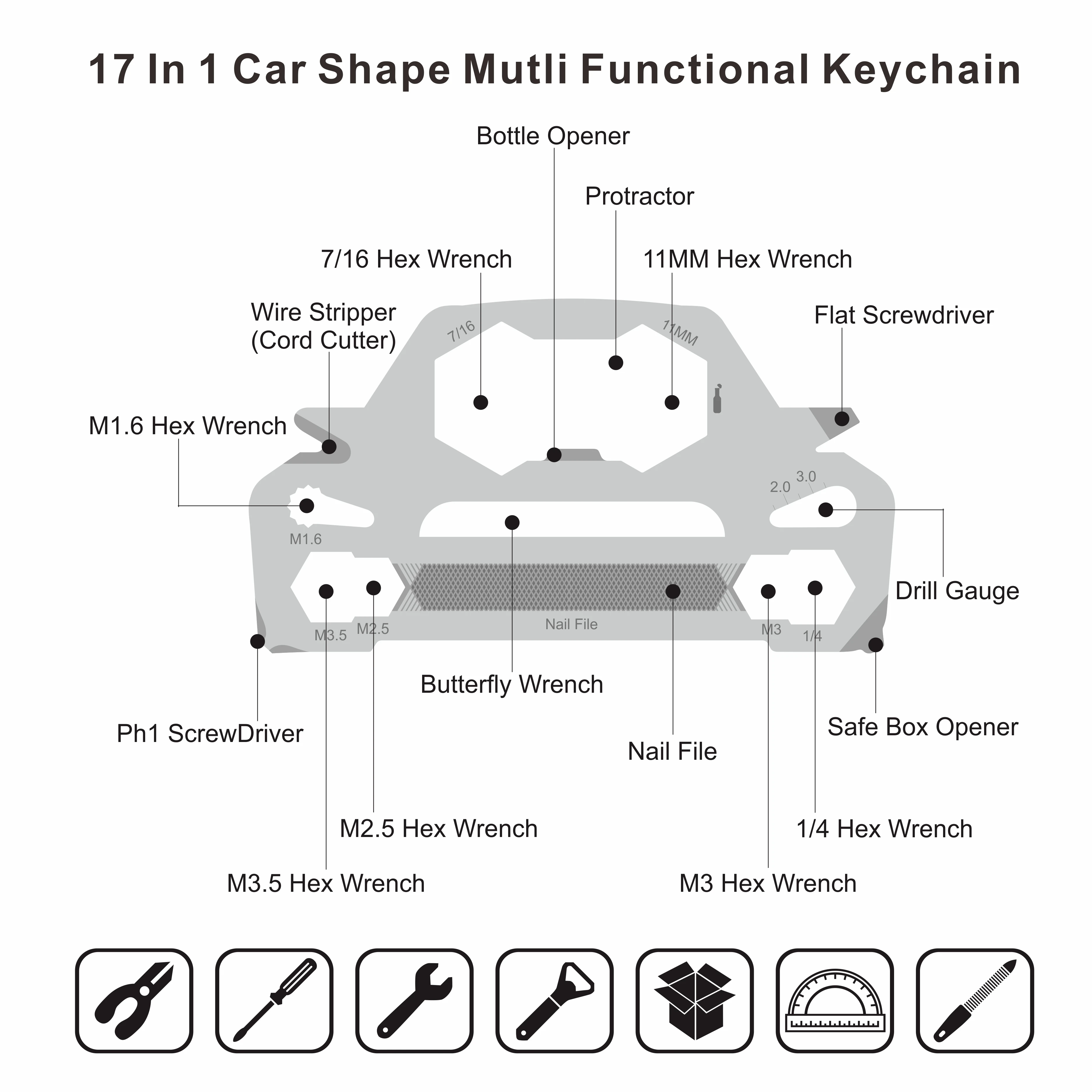 17 In 1 Car Shape Mutli Functional Keychain

Bottle Opener

Protractor

7/16 Hex Wrench

11MM Hex Wrench

Wire Stripper (Cord Cutter)

Flat Screwdriver

M1.6 Hex Wrench

7/16

11MM

2.0

3.0

M1.6

Drill Gauge

M3.5

M2.5

Nail File

M3

1/4

Butterfly Wrench

Ph1 ScrewDriver

Safe Box Opener

Nail File

M2.5 Hex Wrench

1/4 Hex Wrench

M3.5 Hex Wrench

M3 Hex Wrench