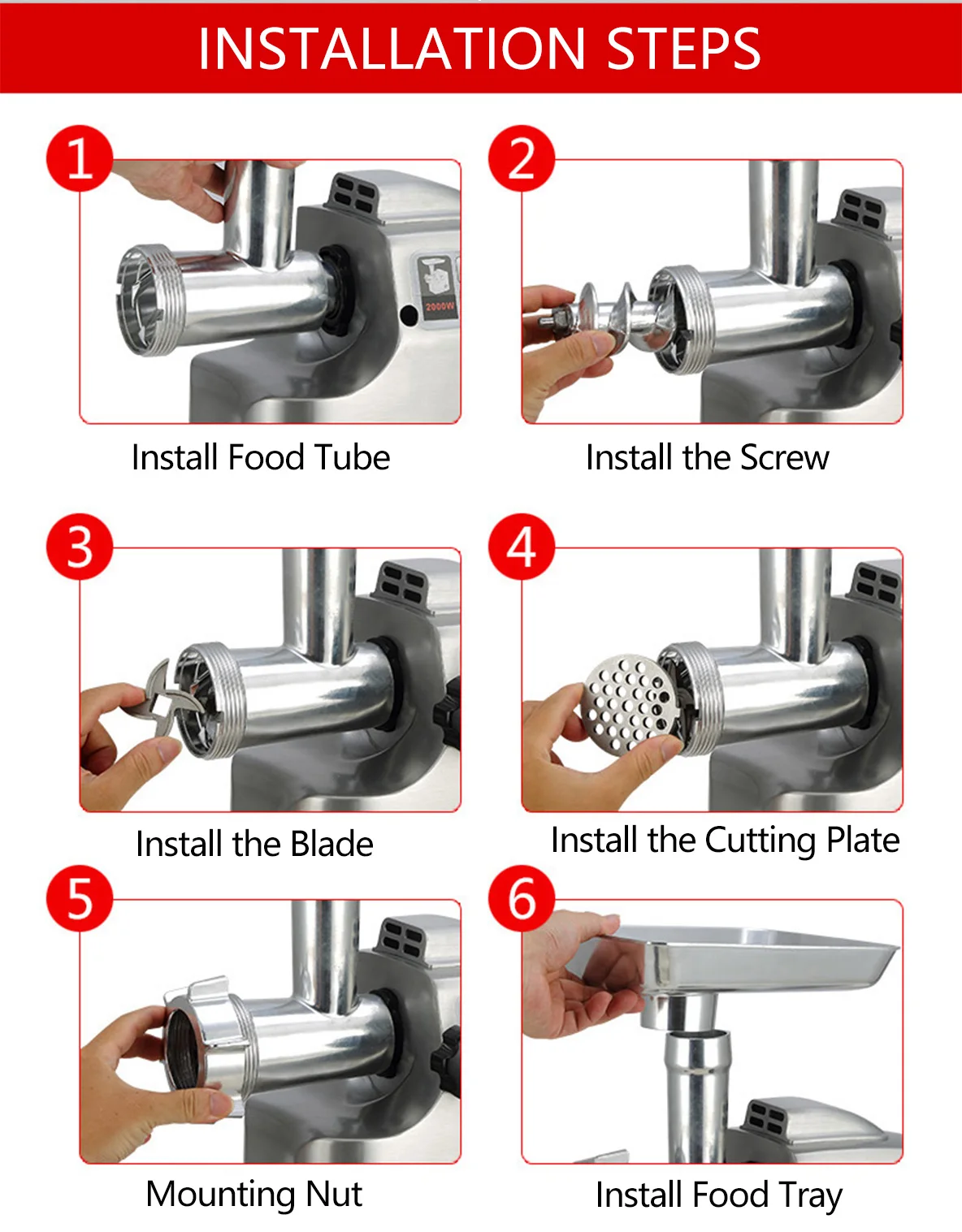 INSTALLATION STEPS

1

2000W

Install Food Tube

2

Install the Screw

3

Install the Blade

4

Install the Cutting Plate

5

Mounting Nut

6

Install Food Tray