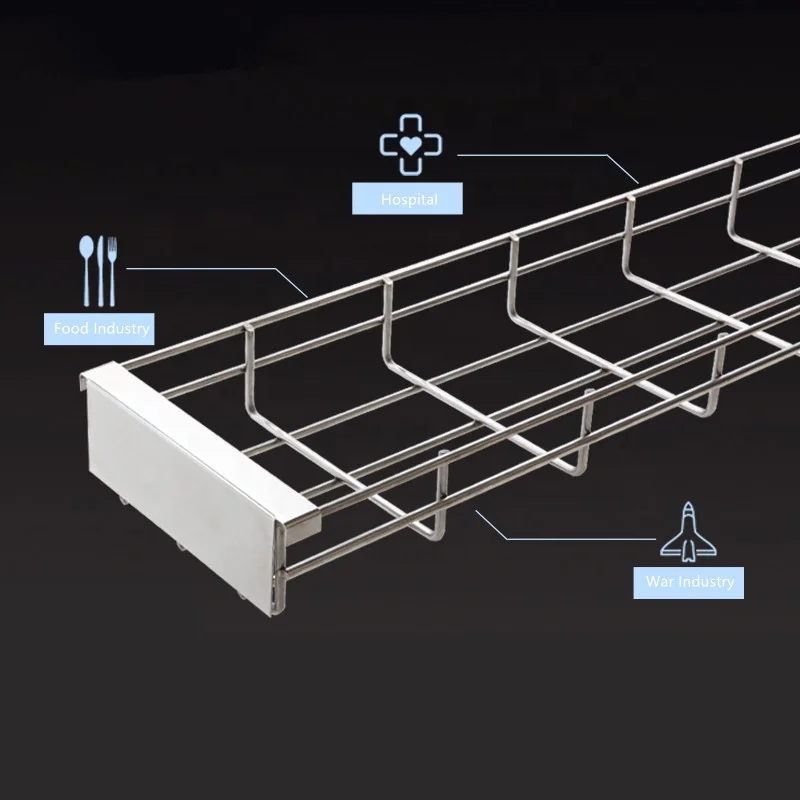 Hospital

Food Industry

War Industry