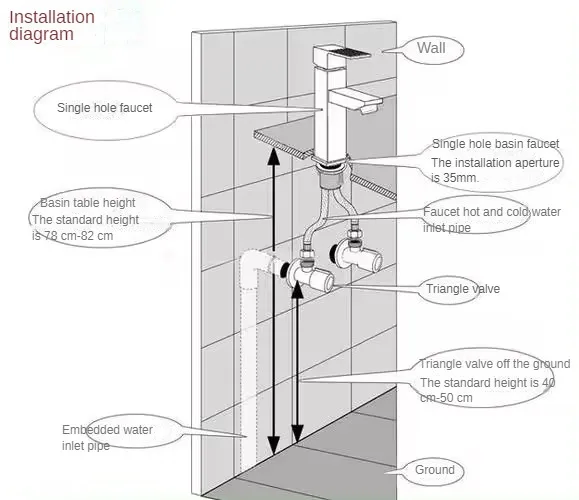 Installation diagram

Wall

Single hole faucet

Single hole basin faucet
The installation aperture is 35mm.

Basin table height
The standard height is 78 cm-82 cm

Faucet hot and cold water inlet pipe

Triangle valve

Triangle valve off the ground
The standard height is 40 cm-50 cm

Embedded water inlet pipe

Ground