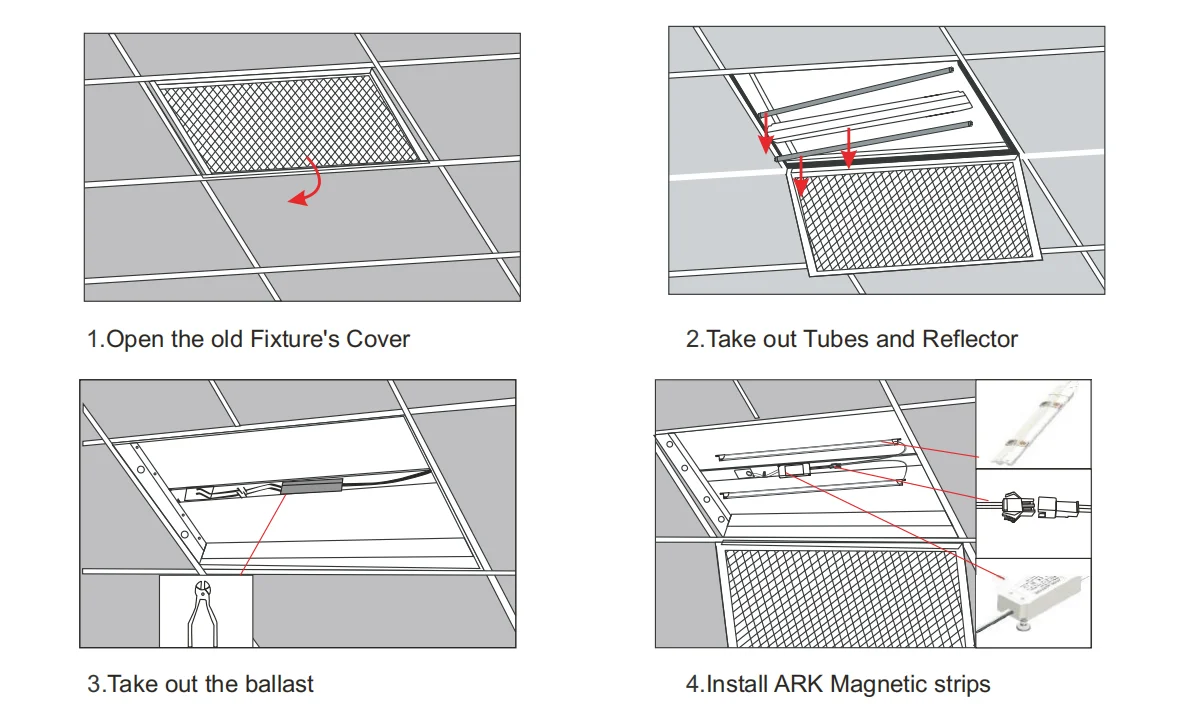 1.Open the old Fixture's Cover

2.Take out Tubes and Reflector

3.Take out the ballast

4.Install ARK Magnetic strips