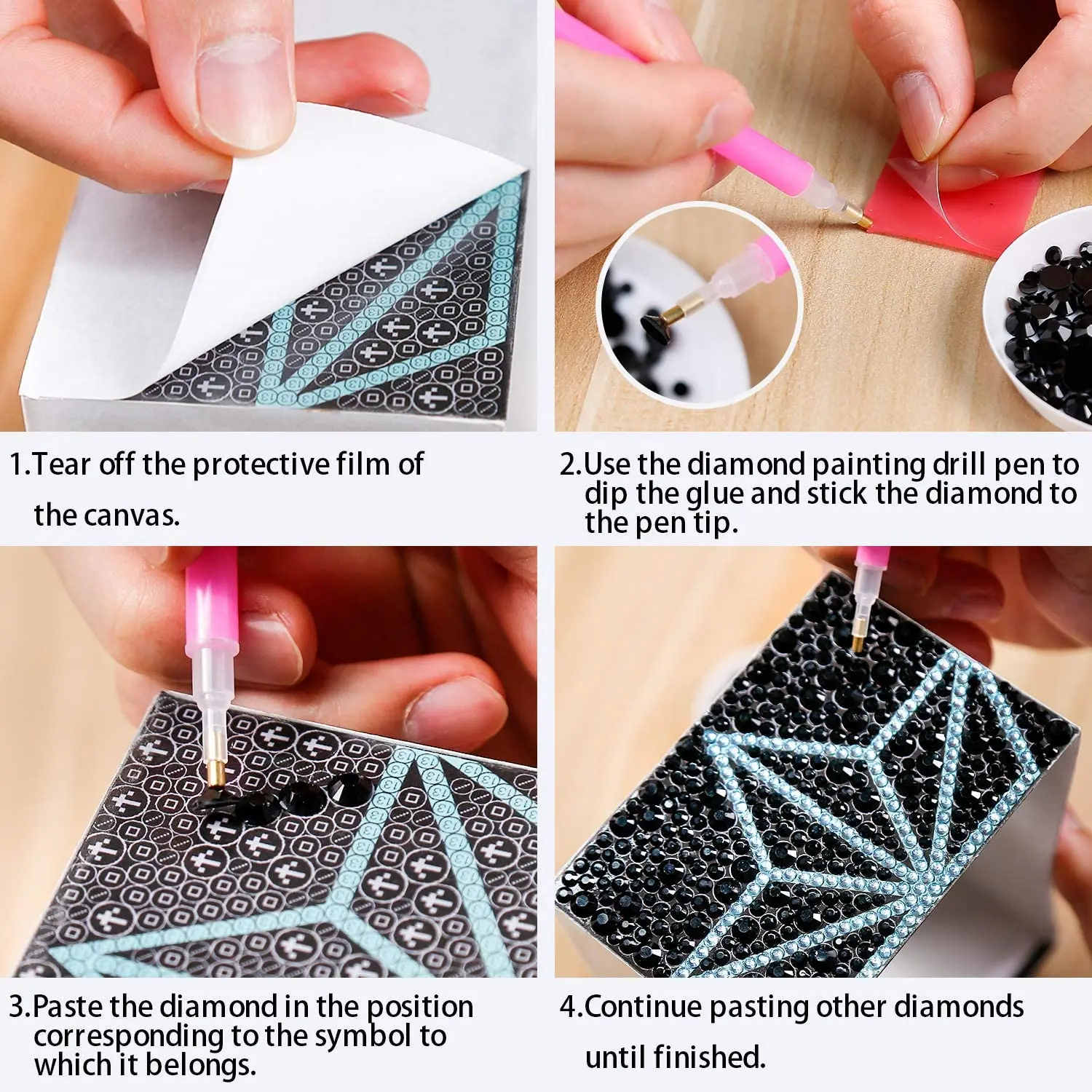 1.Tear off the protective film of the canvas.

2.Use the diamond painting drill pen to dip the glue and stick the diamond to the pen tip.

3.Paste the diamond in the position corresponding to the symbol to which it belongs.

4.Continue pasting other diamonds until finished.