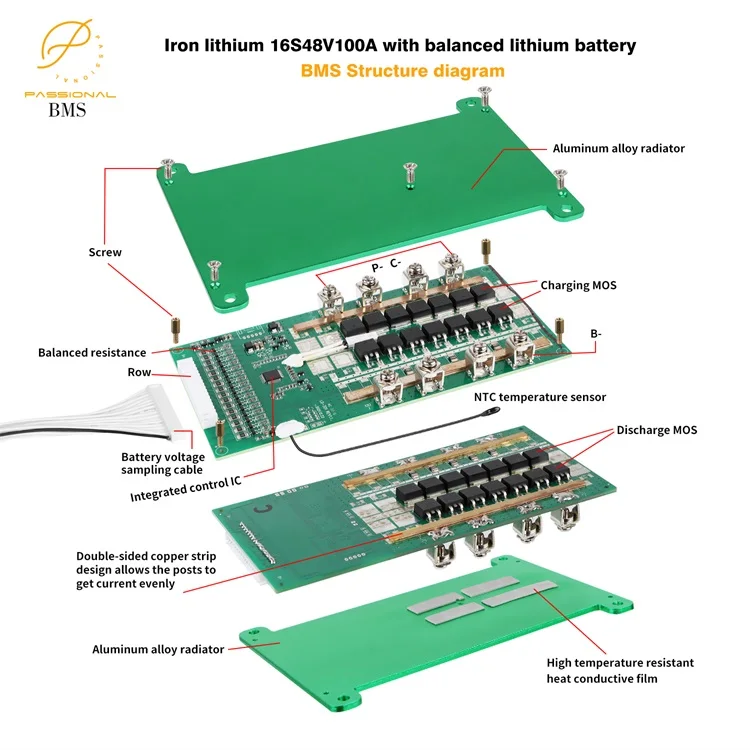 PASSIONAL
PASSIONAL
BMS

Iron lithium 16S48V100A with balanced lithium battery
BMS Structure diagram

Aluminum alloy radiator

Screw

P- C-

Charging MOS

B-

Balanced resistance

Row

NTC temperature sensor

Discharge MOS

Battery voltage sampling cable

Integrated control IC

Double-sided copper strip design allows the posts to get current evenly

Aluminum alloy radiator

High temperature resistant heat conductive film