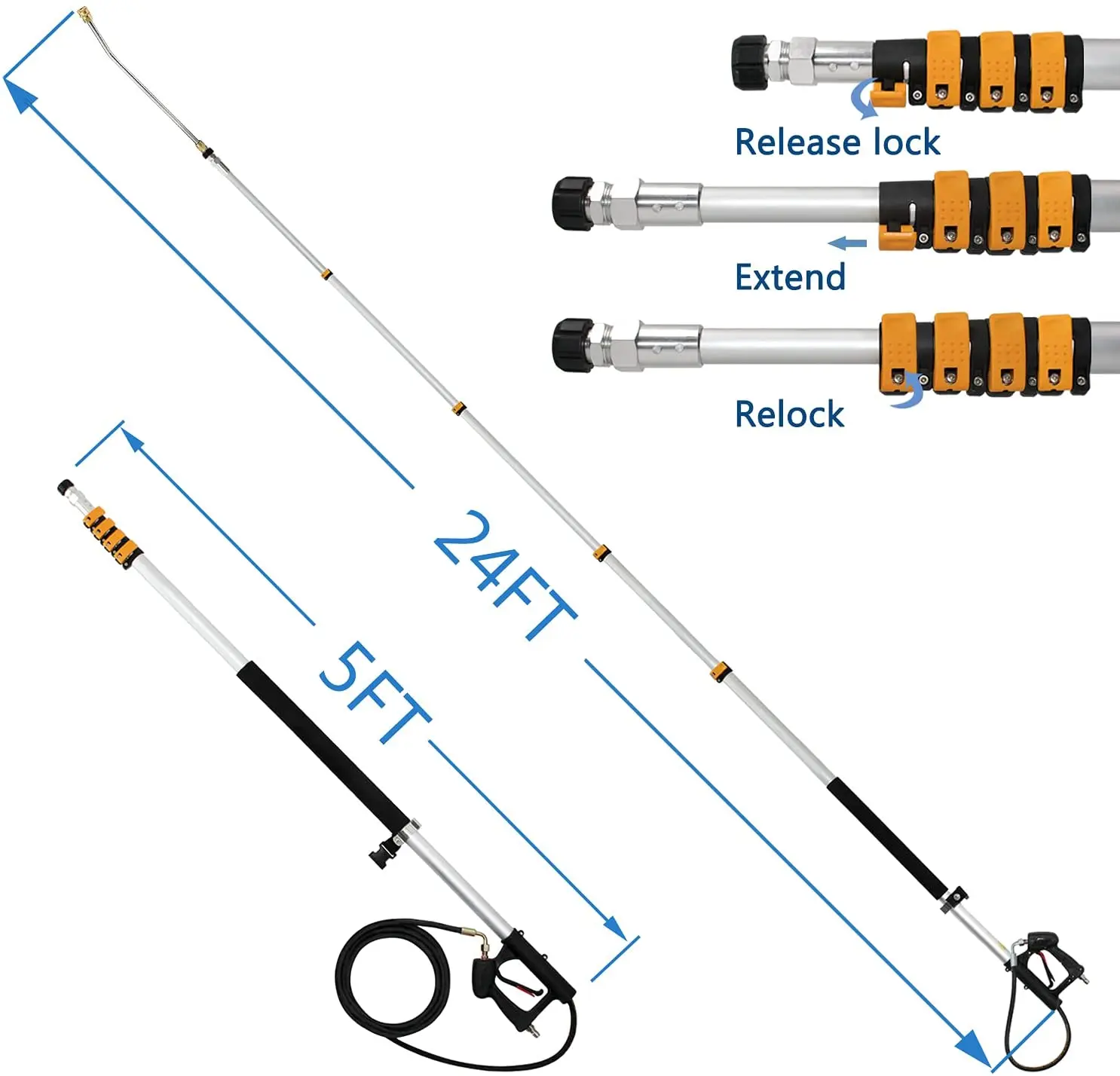 Release lock

Extend

Relock

24FT

5FT