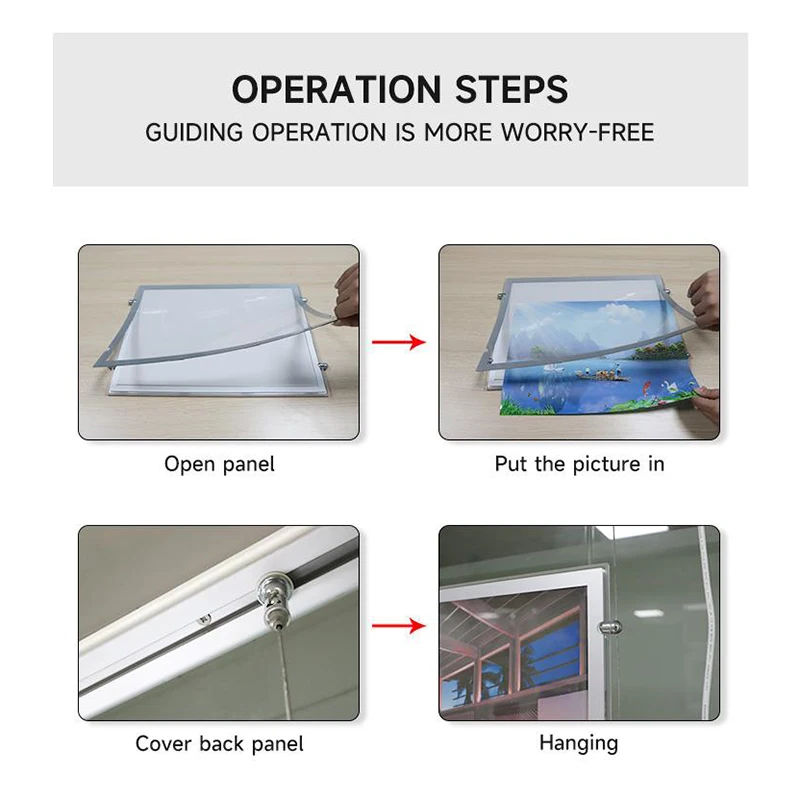 OPERATION STEPS
GUIDING OPERATION IS MORE WORRY-FREE

Open panel

Put the picture in

Cover back panel

Hanging