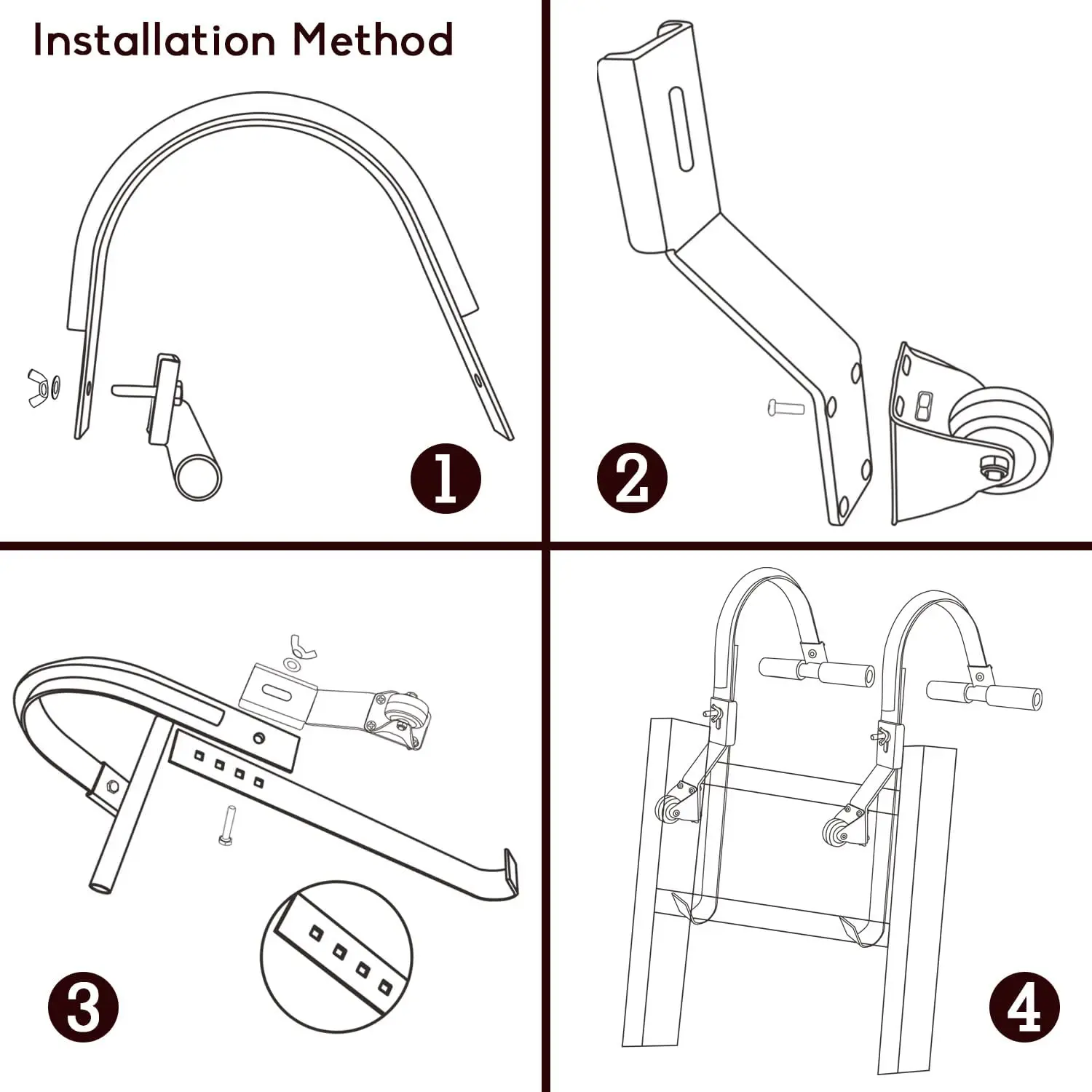 Installation Method

1

2

3

4