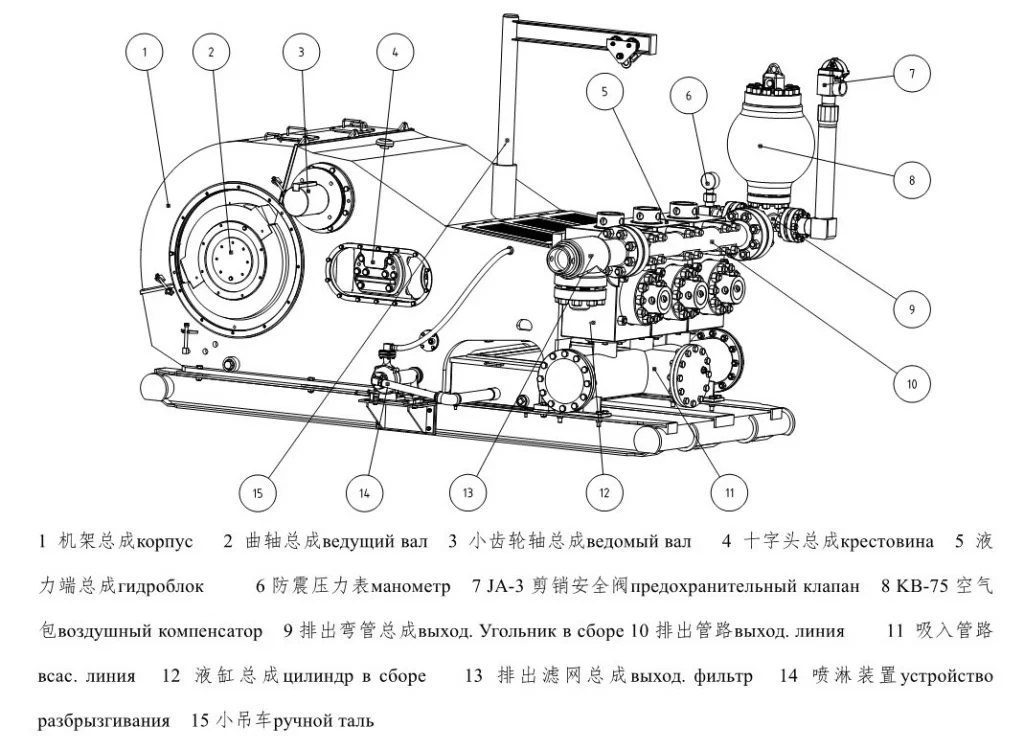 1
2
3
4
5
6
7
8
9
10
11
12
13
14
15

1 机架总成корпус 2 曲轴总成ведущий вал 3 小齿轮轴总成ведомый вал 4 十字头总成крестовина 5 液力端总成гидроблок 6 防震压力表манометр 7 JA-3 剪销安全阀предохранительный клапан 8 KB-75 空气包воздушный компенсатор 9 排出弯管总成выход. Угольник в сборе 10 排出管路выход. линия 11 吸入管路всас. линия 12 液缸总成цилиндр в сборе 13 排出滤网总成выход. фильтр 14 喷淋装置устройство разбрызгивания 15 小吊车ручной таль