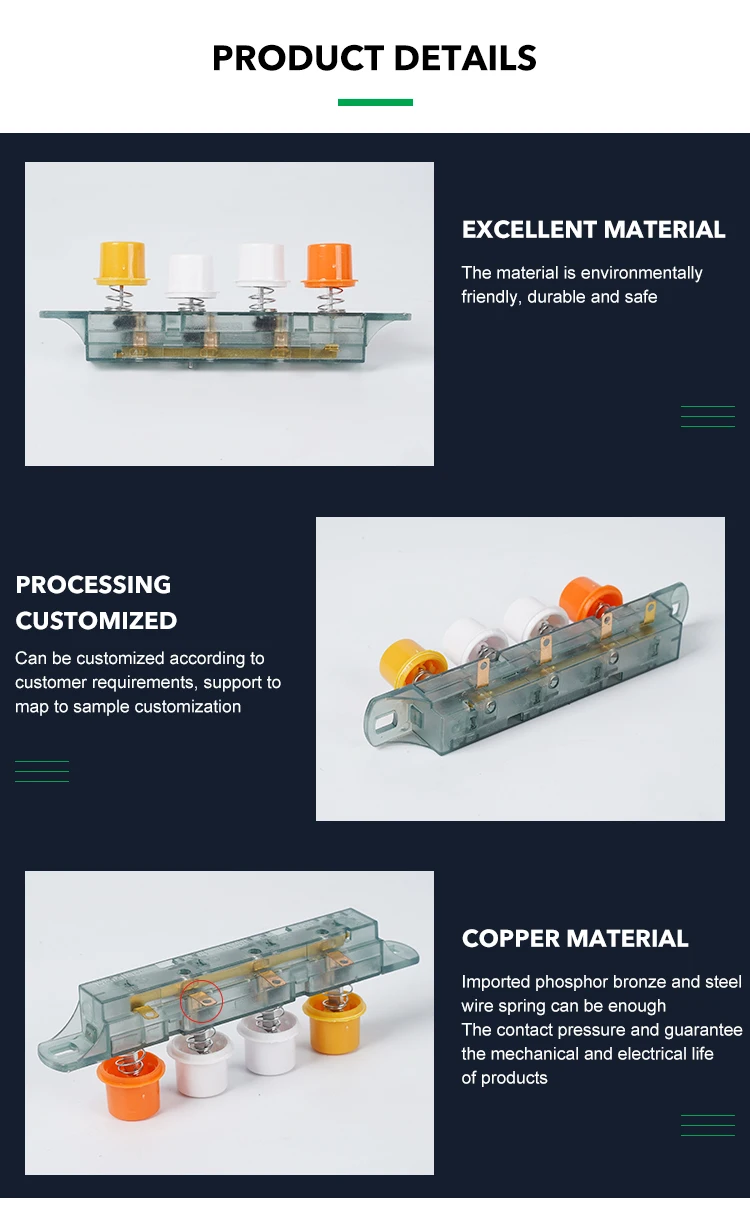 PRODUCT DETAILS

EXCELLENT MATERIAL

The material is environmentally friendly, durable and safe

PROCESSING CUSTOMIZED

Can be customized according to customer requirements, support to map to sample customization

COPPER MATERIAL

Imported phosphor bronze and steel wire spring can be enough
The contact pressure and guarantee the mechanical and electrical life of products