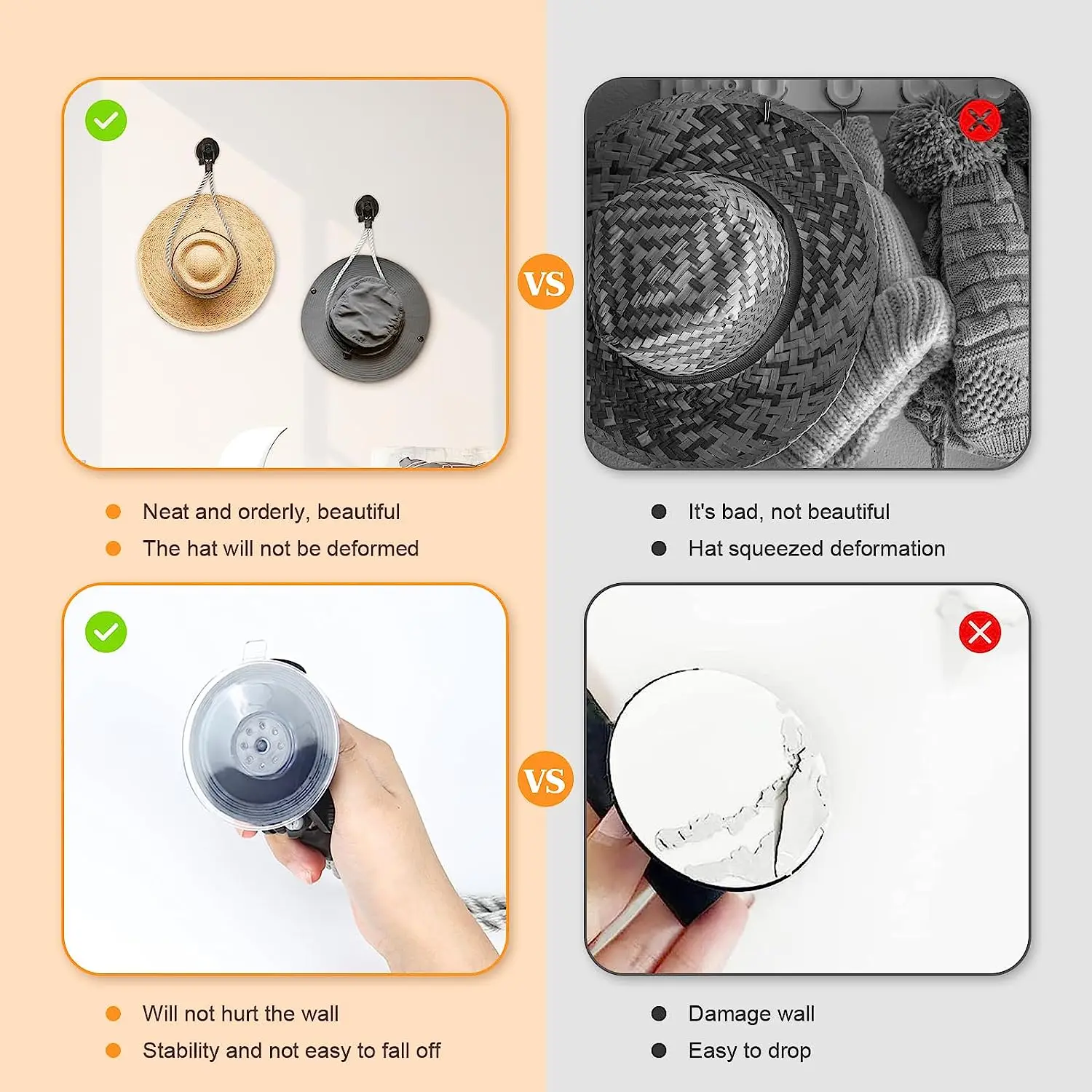 VS

Neat and orderly, beautiful
The hat will not be deformed

It's bad, not beautiful
Hat squeezed deformation

VS

Will not hurt the wall
Stability and not easy to fall off

Damage wall
Easy to drop