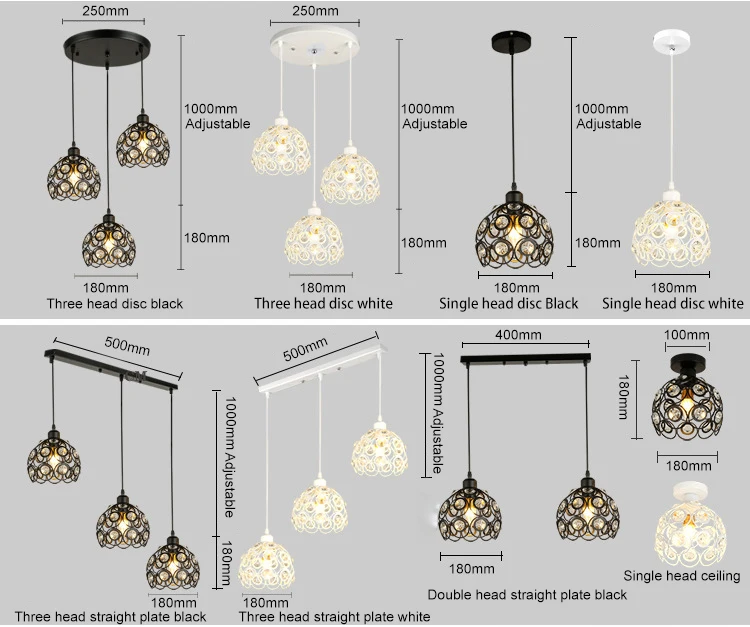 250mm
1000mm Adjustable
180mm
180mm
Three head disc black

250mm
1000mm Adjustable
180mm
180mm
Three head disc white

1000mm Adjustable
180mm
180mm
Single head disc Black

180mm
Single head disc white

500mm
1000mm Adjustable
180mm
180mm
Three head straight plate black

500mm
180mm
Three head straight plate white

400mm
1000mm Adjustable
180mm
Double head straight plate black

100mm
180mm
180mm
Single head ceiling