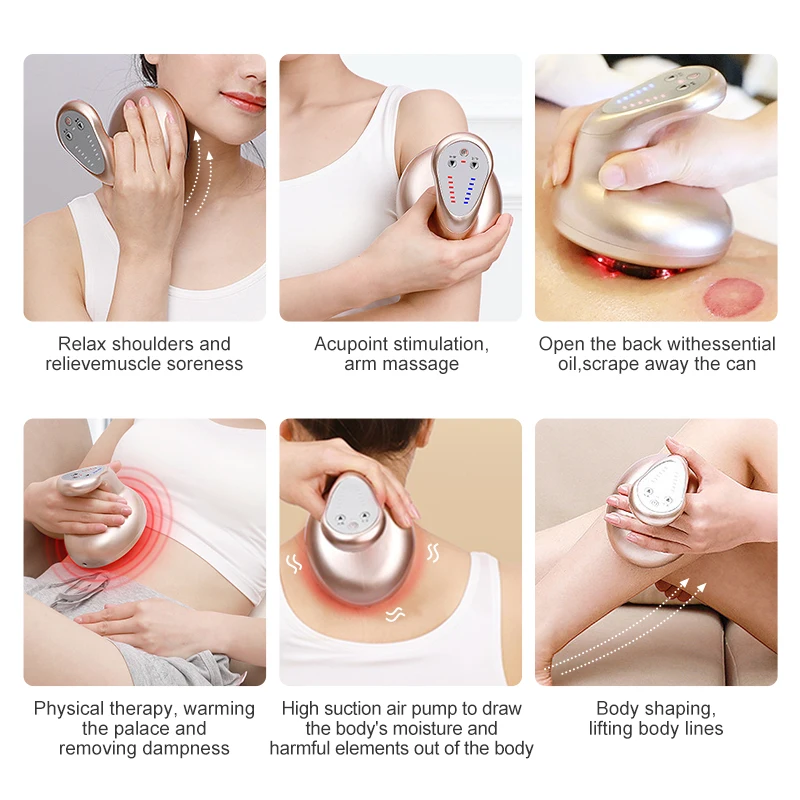 Relax shoulders and relievemuscle soreness

Acupoint stimulation, arm massage

Open the back withessential oil,scrape away the can

Physical therapy, warming the palace and removing dampness

High suction air pump to draw the body's moisture and harmful elements out of the body

Body shaping, lifting body lines