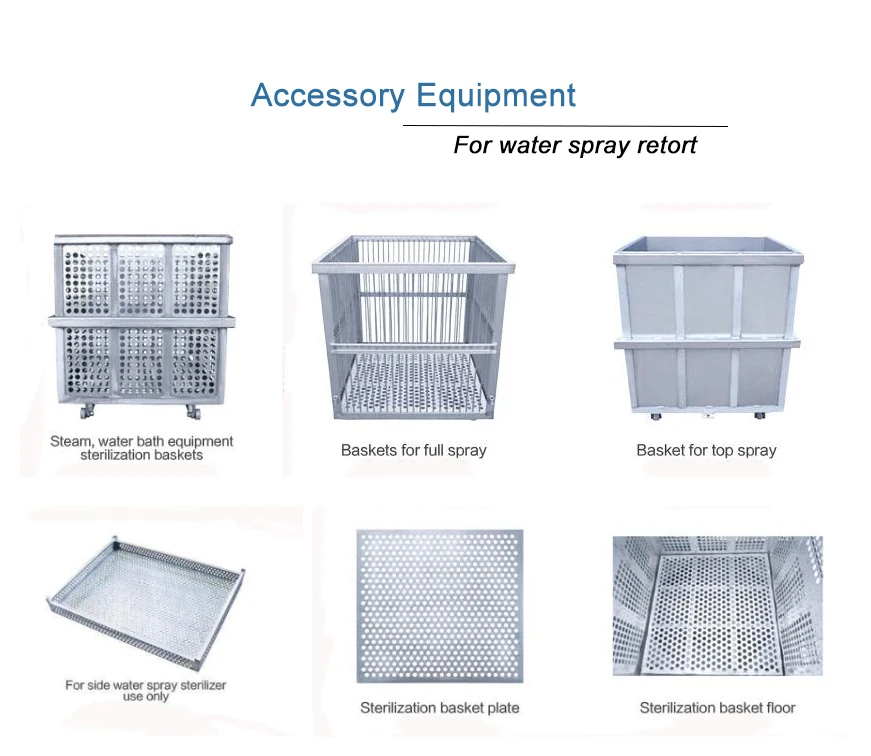 Accessory Equipment

For water spray retort

Steam, water bath equipment sterilization baskets

Baskets for full spray

Basket for top spray

For side water spray sterilizer use only

Sterilization basket plate

Sterilization basket floor