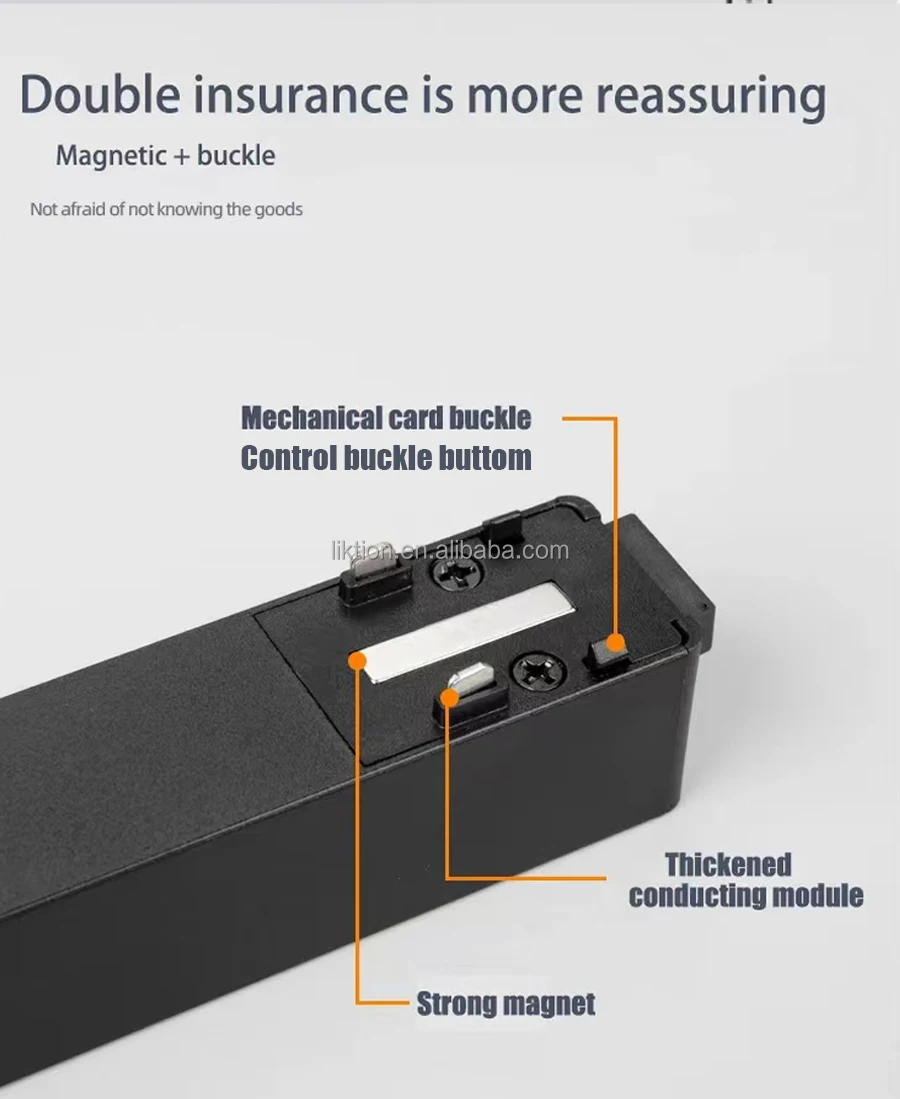 Double insurance is more reassuring

Magnetic + buckle

Not afraid of not knowing the goods

Mechanical card buckle
Control buckle buttom

liktion.en.alibaba.com

Thickened conducting module

Strong magnet