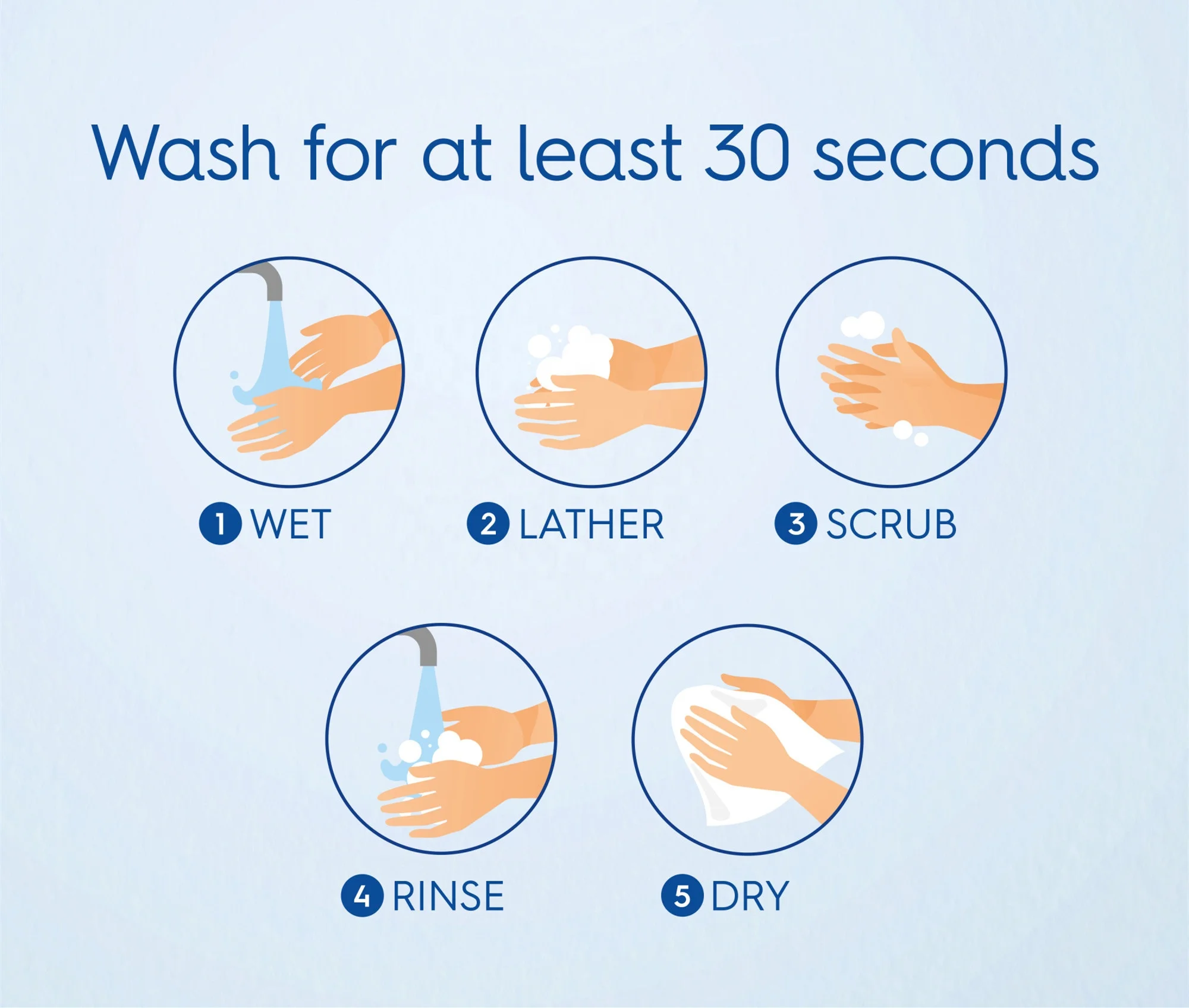 Wash for at least 30 seconds

1 WET

2 LATHER

3 SCRUB

4 RINSE

5 DRY