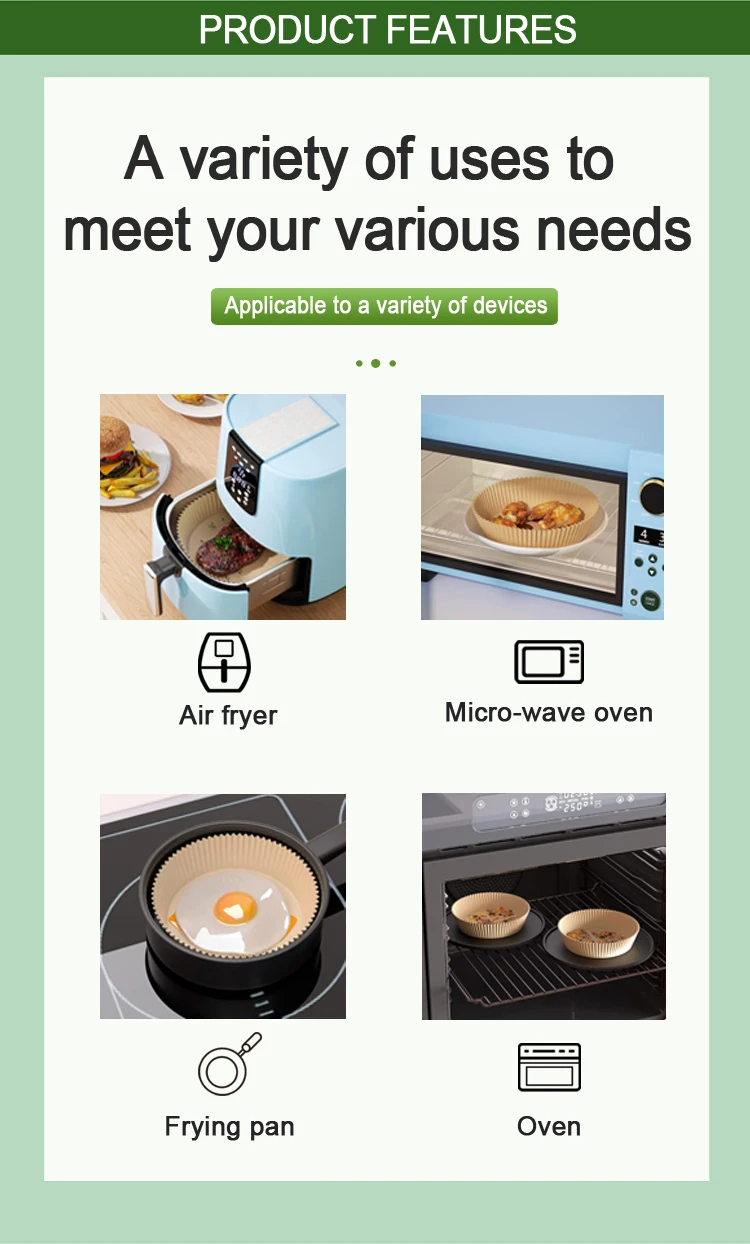 PRODUCT FEATURES

A variety of uses to meet your various needs

Applicable to a variety of devices

Air fryer

Micro-wave oven

Frying pan

Oven