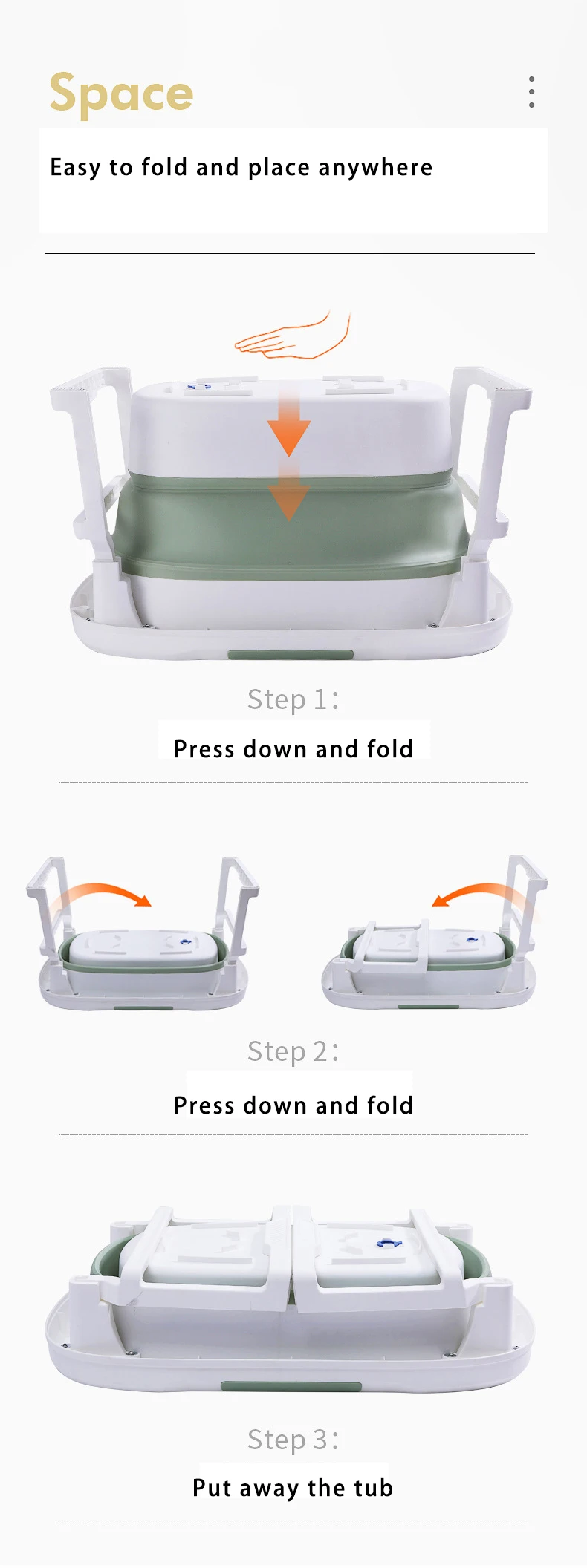 Space

Easy to fold and place anywhere

Step 1:

Press down and fold

Step 2:

Press down and fold

Step 3:

Put away the tub