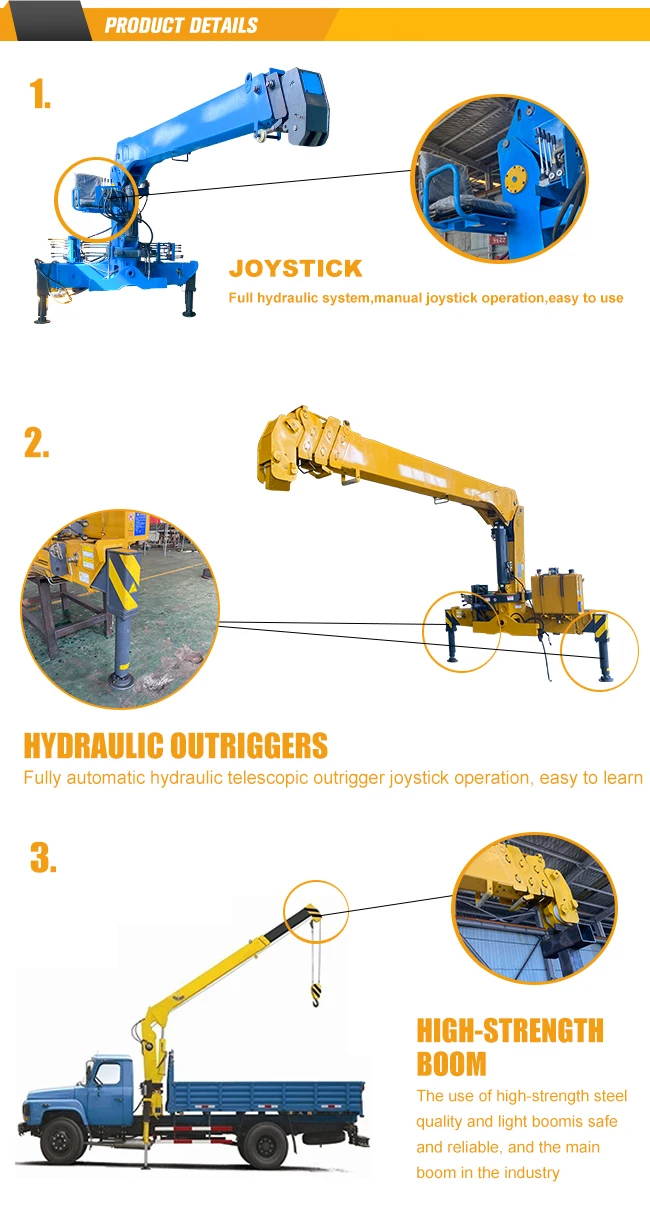 PRODUCT DETAILS

1.

JOYSTICK

Full hydraulic system,manual joystick operation,easy to use

2.

HYDRAULIC OUTRIGGERS

Fully automatic hydraulic telescopic outrigger joystick operation, easy to learn

3.

HIGH-STRENGTH BOOM

The use of high-strength steel quality and light boomis safe and reliable, and the main boom in the industry