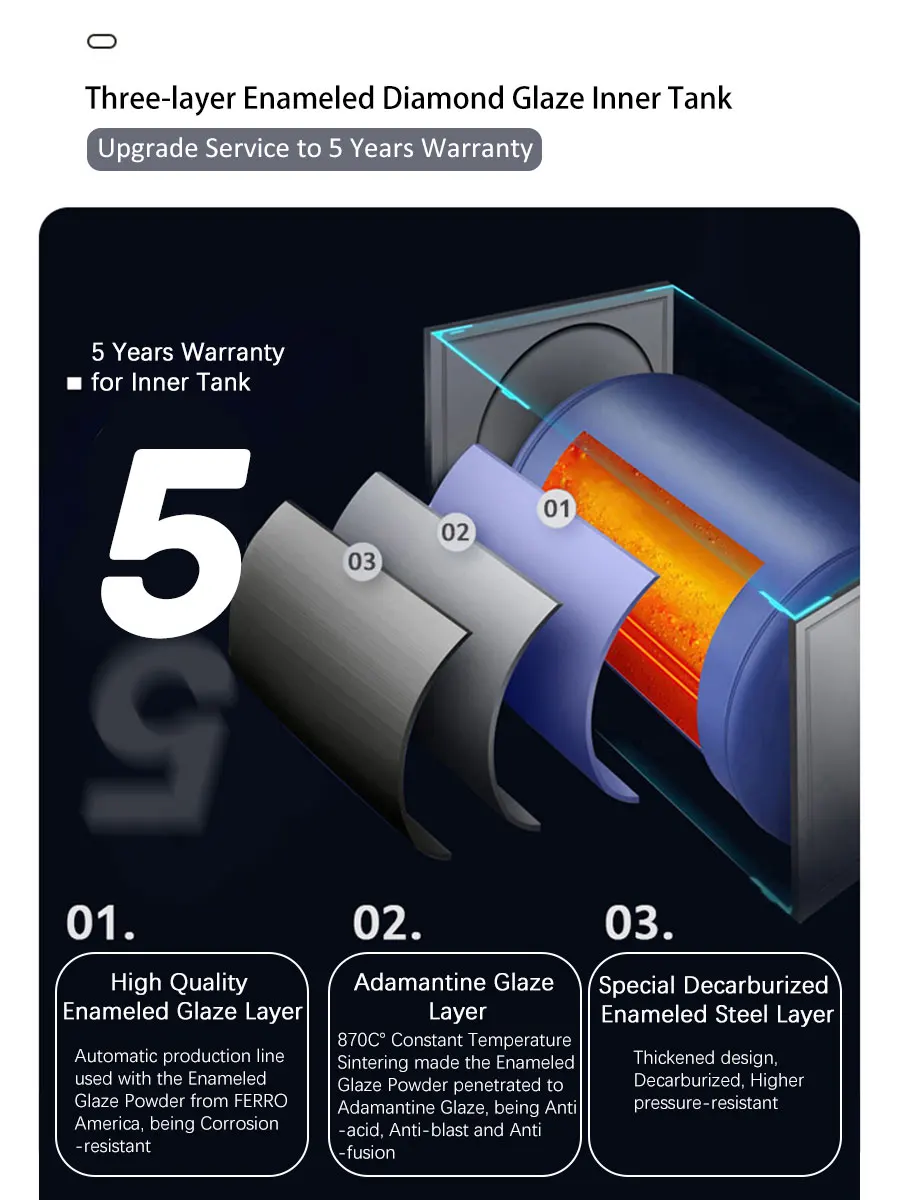 Three-layer Enameled Diamond Glaze Inner Tank

Upgrade Service to 5 Years Warranty

5 Years Warranty
for Inner Tank

5

03

02

01

01.

High Quality Enameled Glaze Layer

Automatic production line used with the Enameled Glaze Powder from FERRO America, being Corrosion -resistant

02.

Adamantine Glaze Layer

870C° Constant Temperature Sintering made the Enameled Glaze Powder penetrated to Adamantine Glaze, being Anti -acid, Anti-blast and Anti -fusion

03.

Special Decarburized Enameled Steel Layer

Thickened design, Decarburized, Higher pressure-resistant