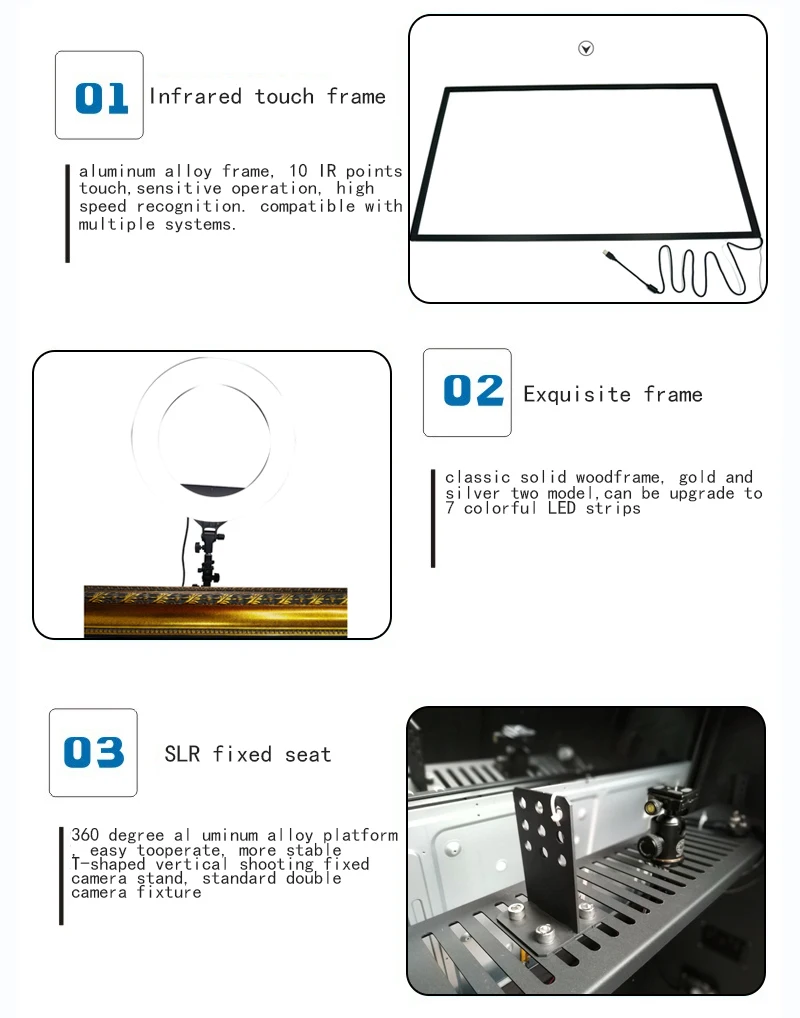 01 Infrared touch frame

aluminum alloy frame, 10 IR points touch,sensitive operation, high speed recognition. compatible with multiple systems.

02 Exquisite frame

classic solid woodframe, gold and silver two model,can be upgrade to 7 colorful LED strips

03 SLR fixed seat

360 degree al uminum alloy platform , easy tooperate, more stable T-shaped vertical shooting fixed camera stand, standard double camera fixture