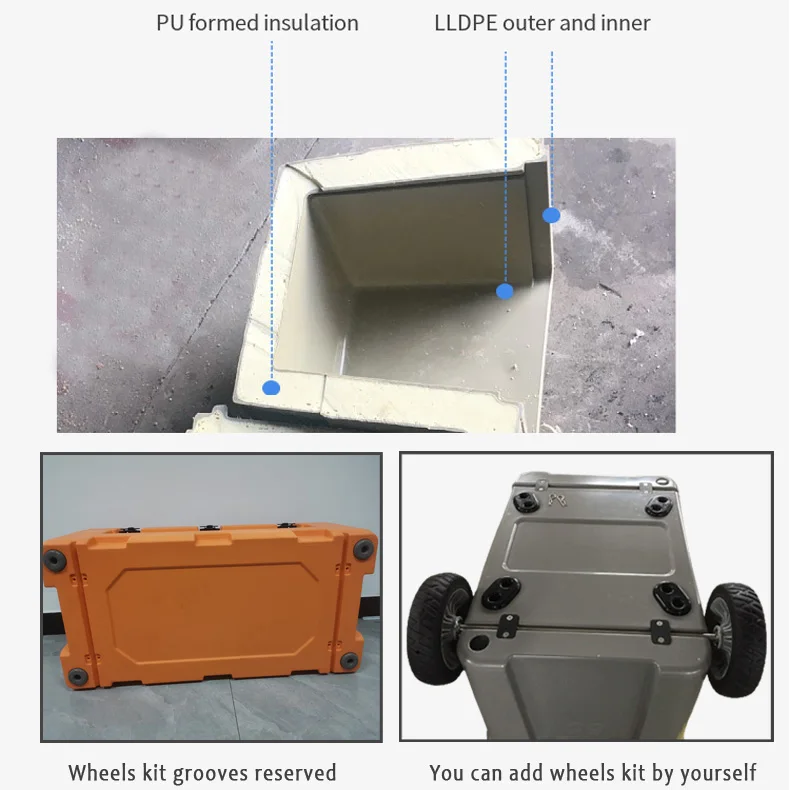 PU formed insulation

LLDPE outer and inner

Wheels kit grooves reserved

You can add wheels kit by yourself