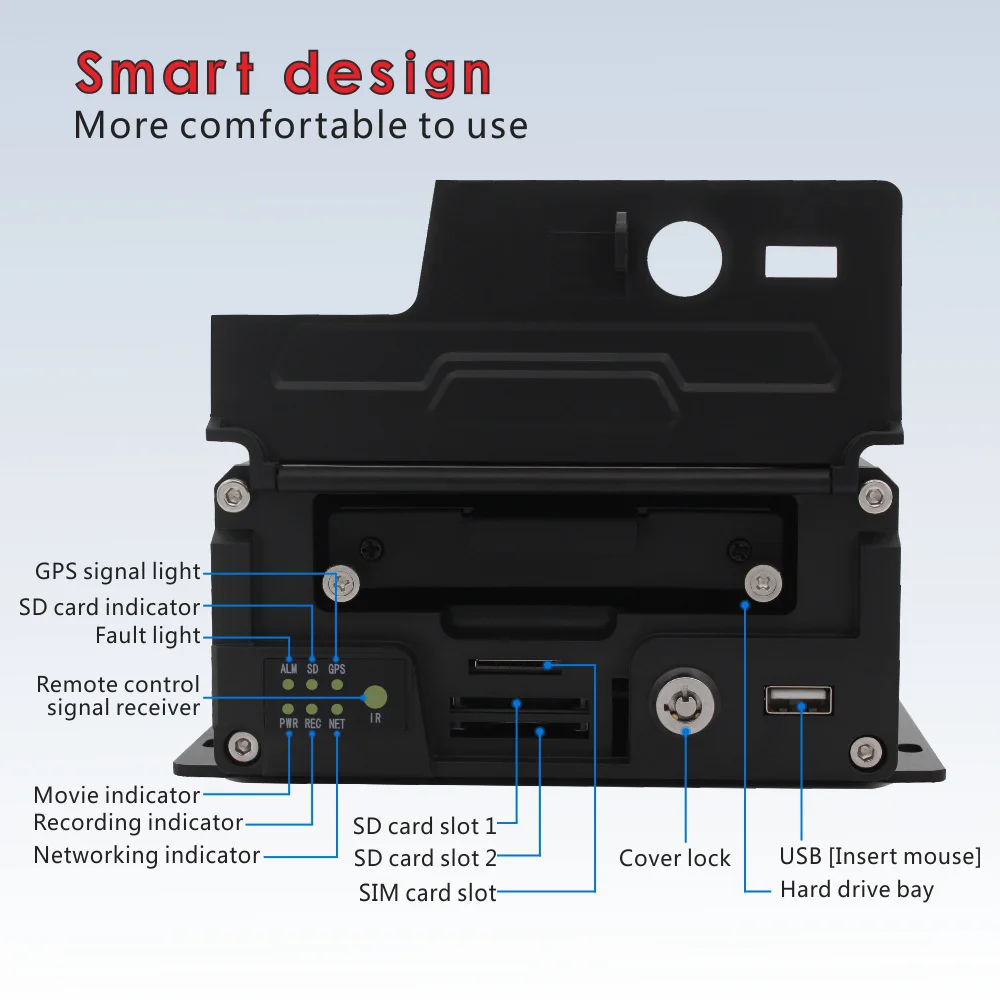 Smart design
More comfortable to use

GPS signal light
SD card indicator
Fault light
Remote control signal receiver

ALM SD GPS
IR
PWR REC NET

Movie indicator
Recording indicator
Networking indicator
SD card slot 1
SD card slot 2
SIM card slot
Cover lock
USB [Insert mouse]
Hard drive bay