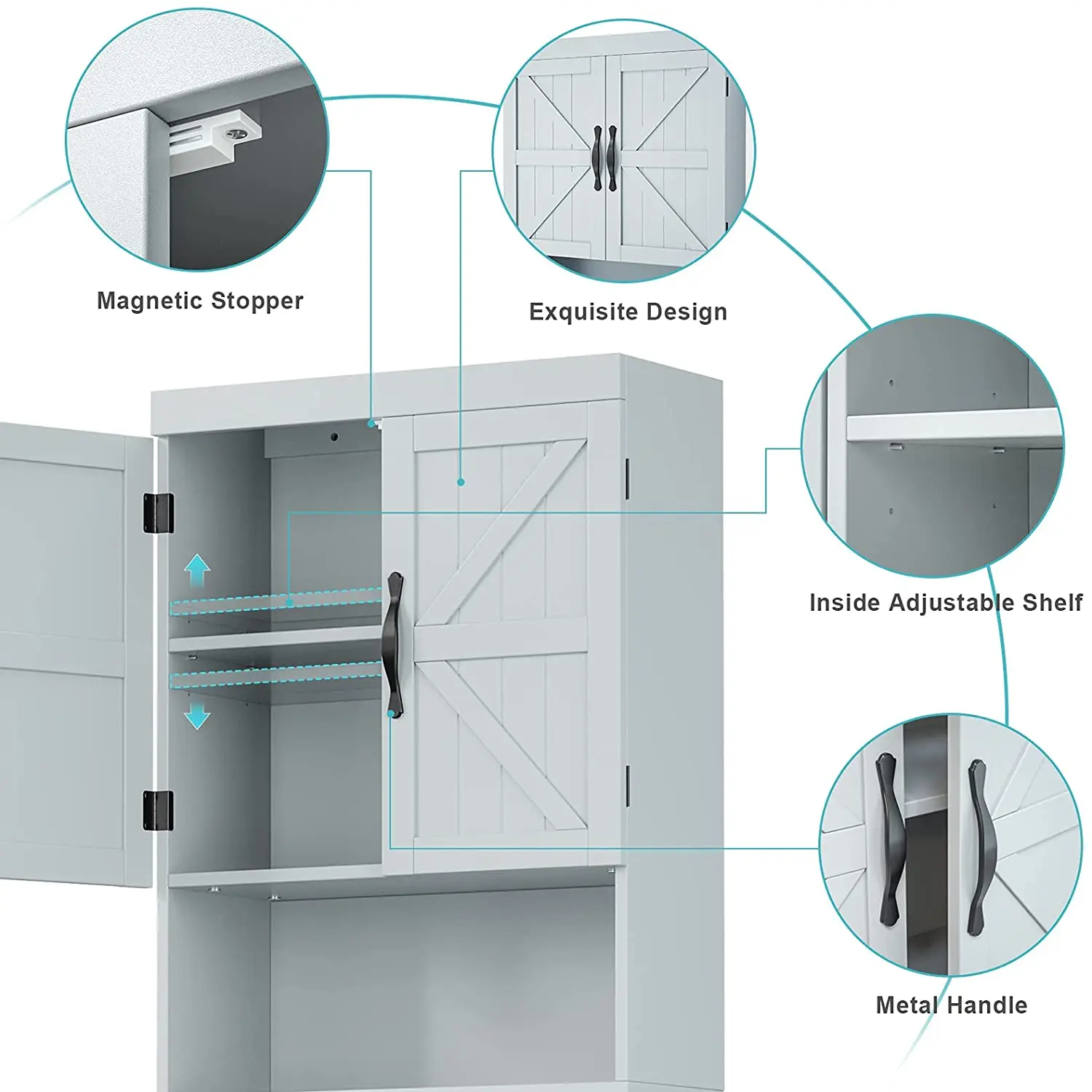 Magnetic Stopper

Exquisite Design

Inside Adjustable Shelf

Metal Handle