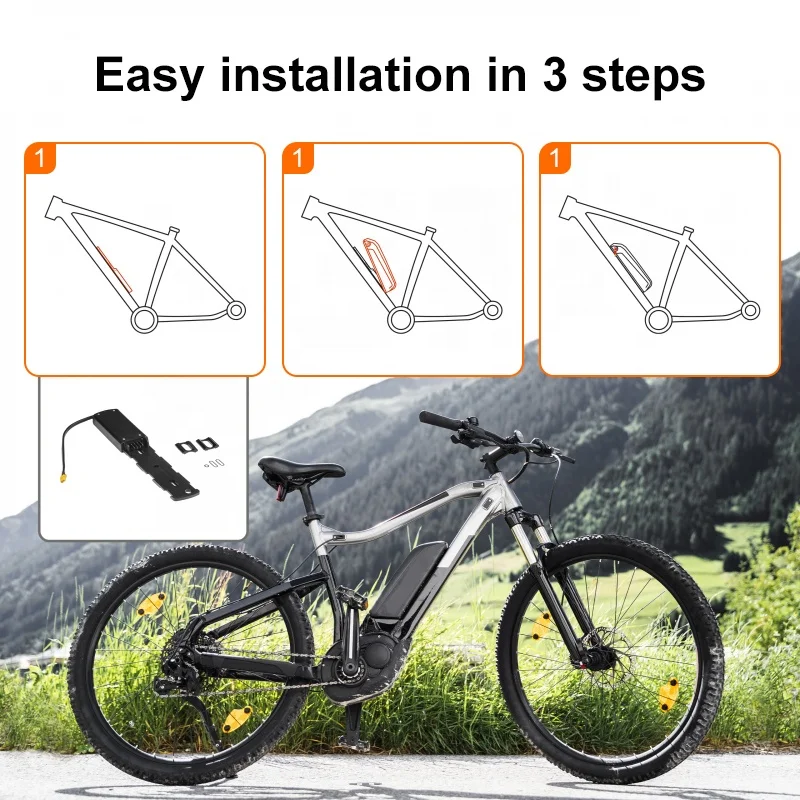 Easy installation in 3 steps

1

1

1