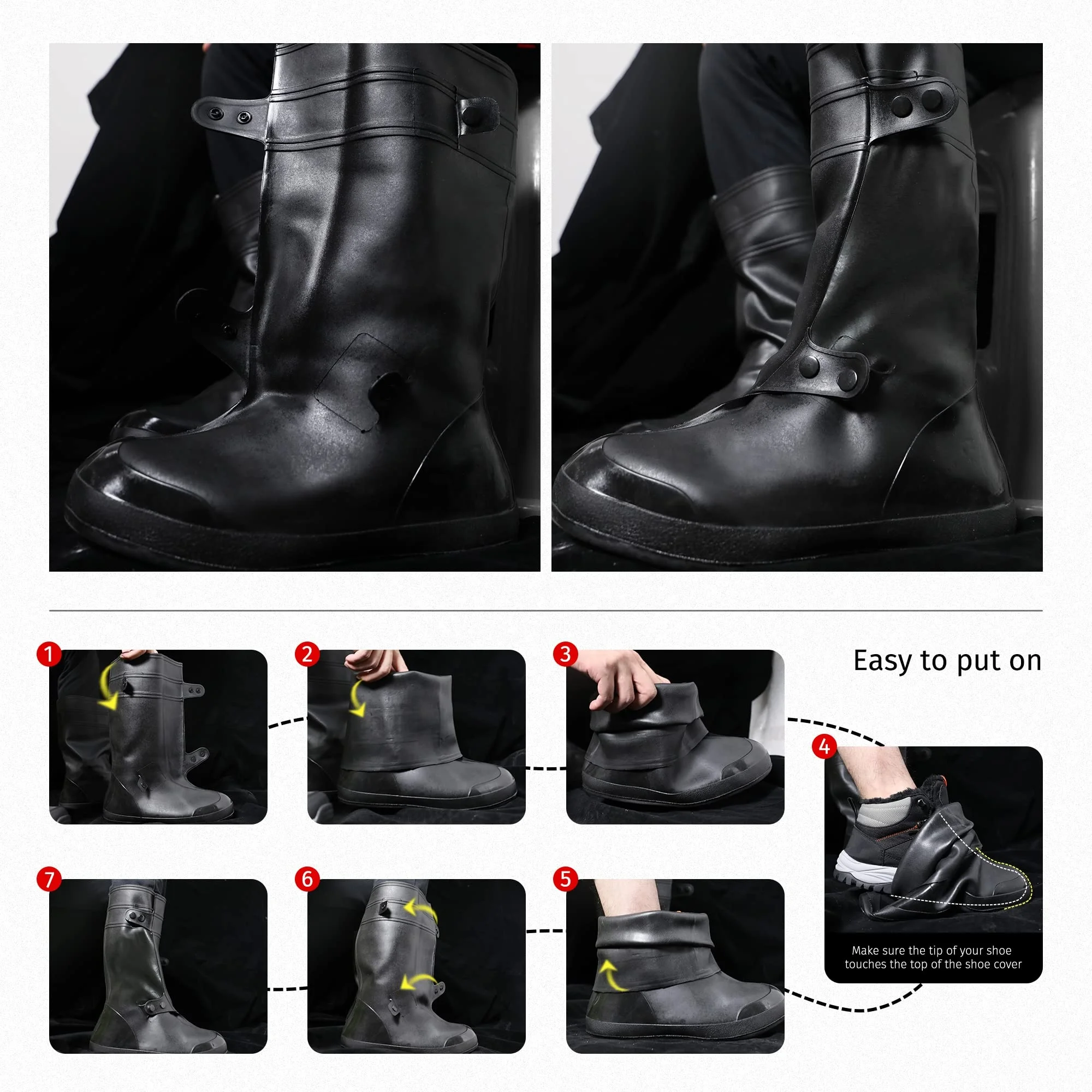 1

2

3

Easy to put on

4

Make sure the tip of your shoe touches the top of the shoe cover

7

6

5