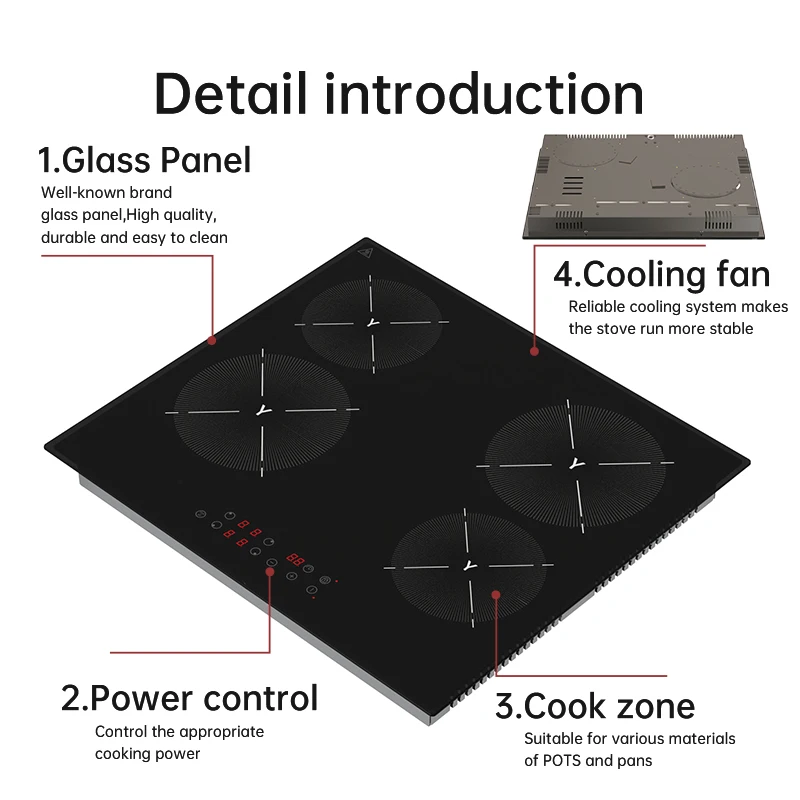 Detail introduction

1.Glass Panel
Well-known brand glass panel,High quality, durable and easy to clean

4.Cooling fan
Reliable cooling system makes the stove run more stable

2.Power control
Control the appropriate cooking power

3.Cook zone
Suitable for various materials of POTS and pans