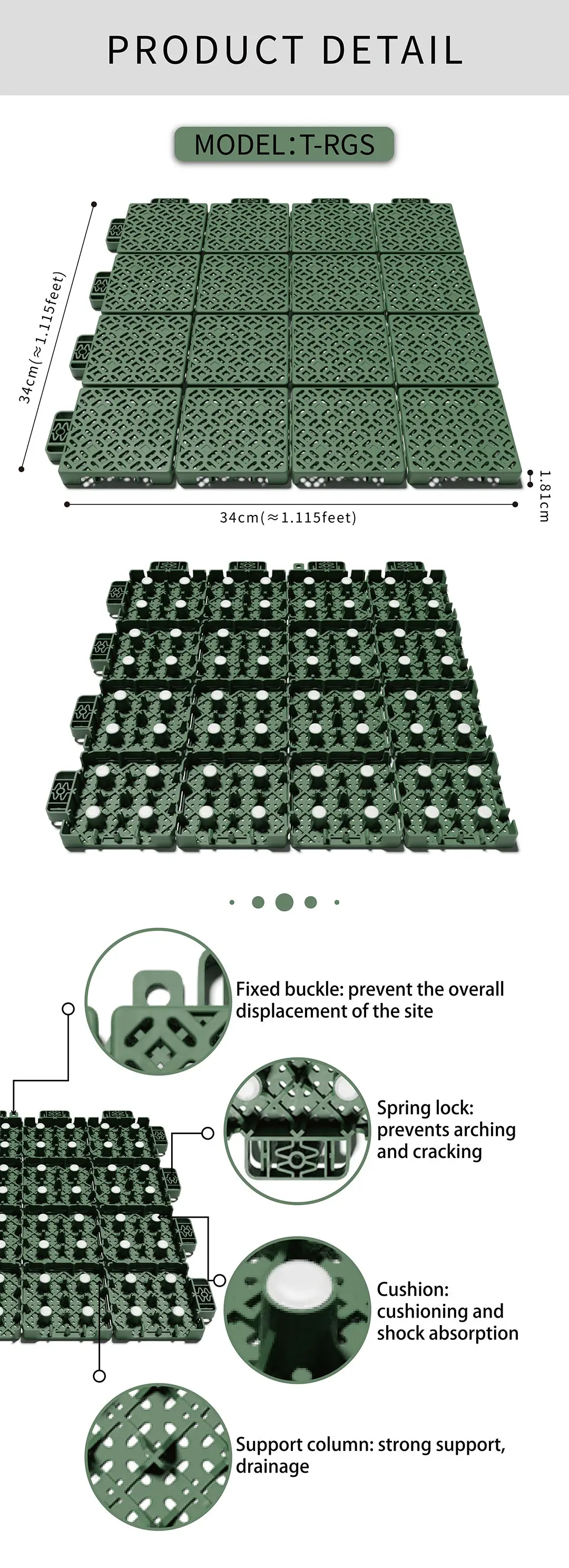 PRODUCT DETAIL

MODEL:T-RGS

34cm(≈1.115feet)

34cm(≈1.115feet)

1.81cm

Fixed buckle: prevent the overall displacement of the site

Spring lock: prevents arching and cracking

Cushion: cushioning and shock absorption

Support column: strong support, drainage