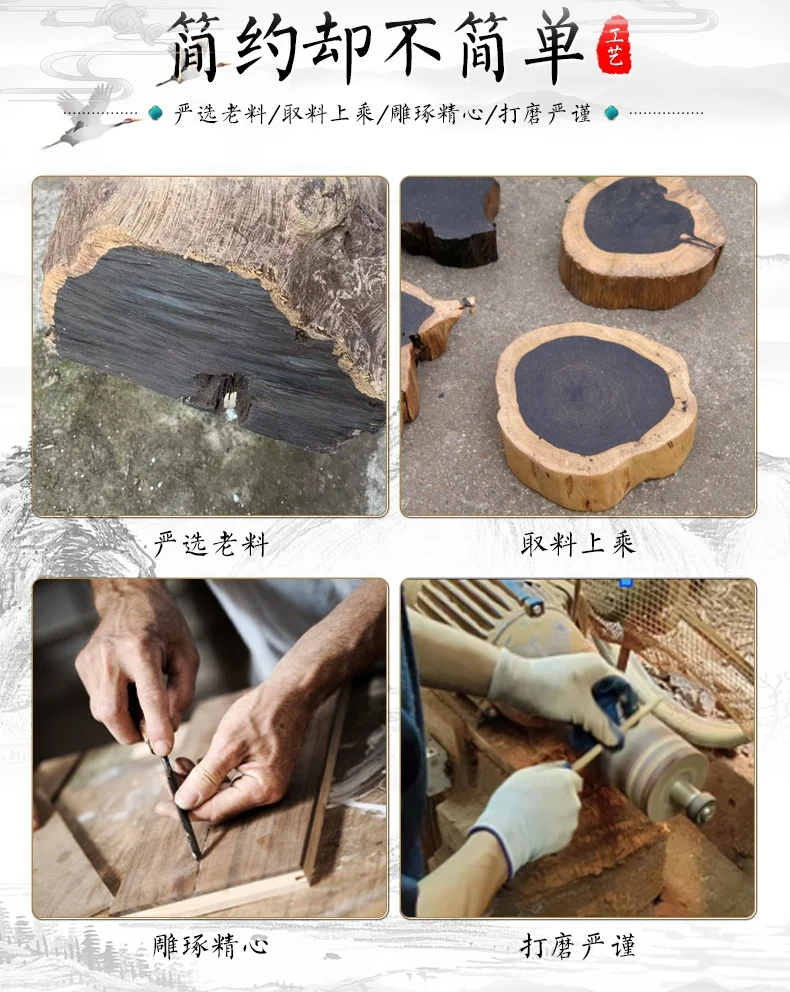 简约却不简单
工艺

严选老料/取料上乘/雕琢精心/打磨严谨

严选老料

取料上乘

雕琢精心

打磨严谨