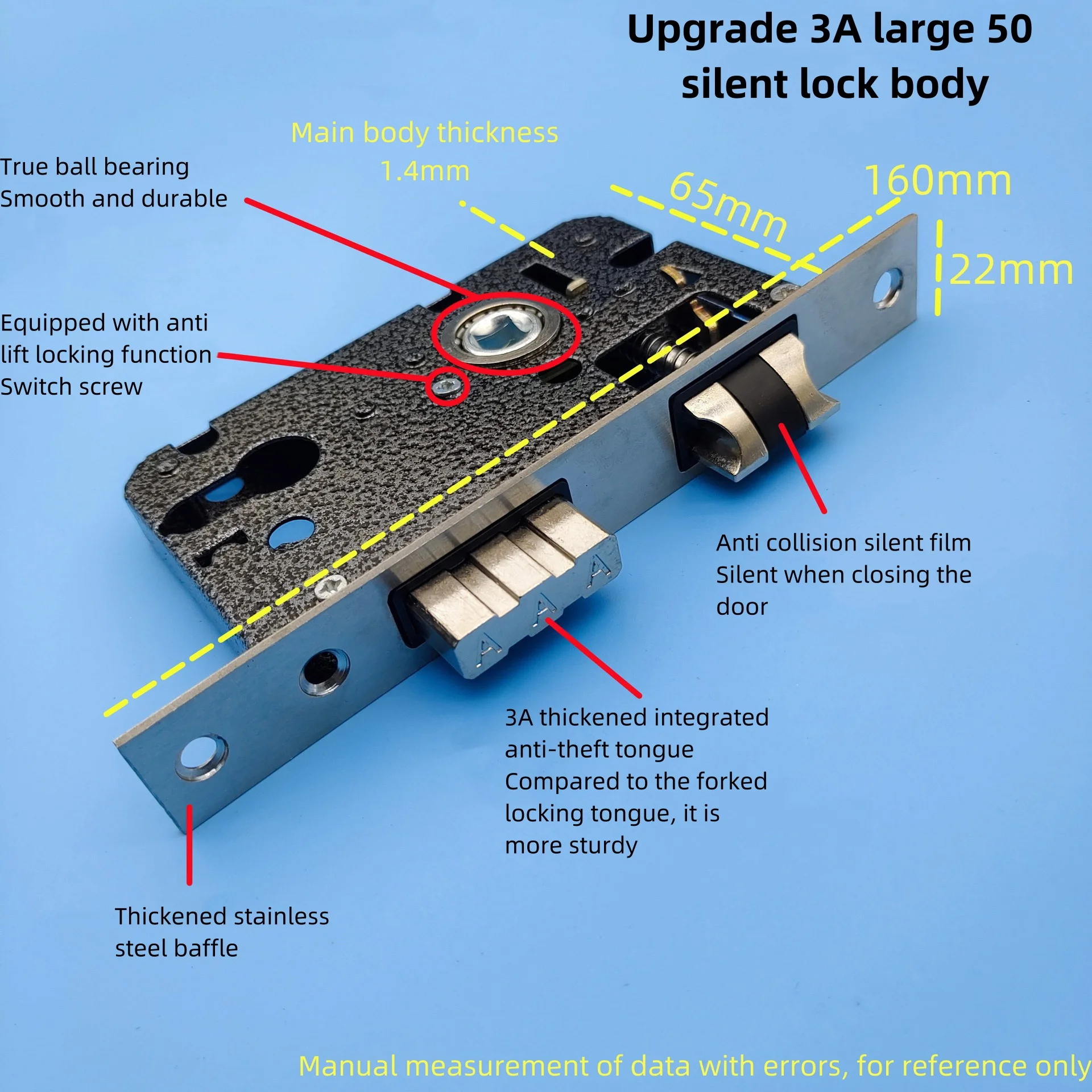 Upgrade 3A large 50 silent lock body

Main body thickness 1.4mm

True ball bearing
Smooth and durable

65mm

160mm

22mm

Equipped with anti lift locking function Switch screw

A
A
A

Anti collision silent film
Silent when closing the door

3A thickened integrated anti-theft tongue
Compared to the forked locking tongue, it is more sturdy

Thickened stainless steel baffle

Manual measurement of data with errors, for reference only