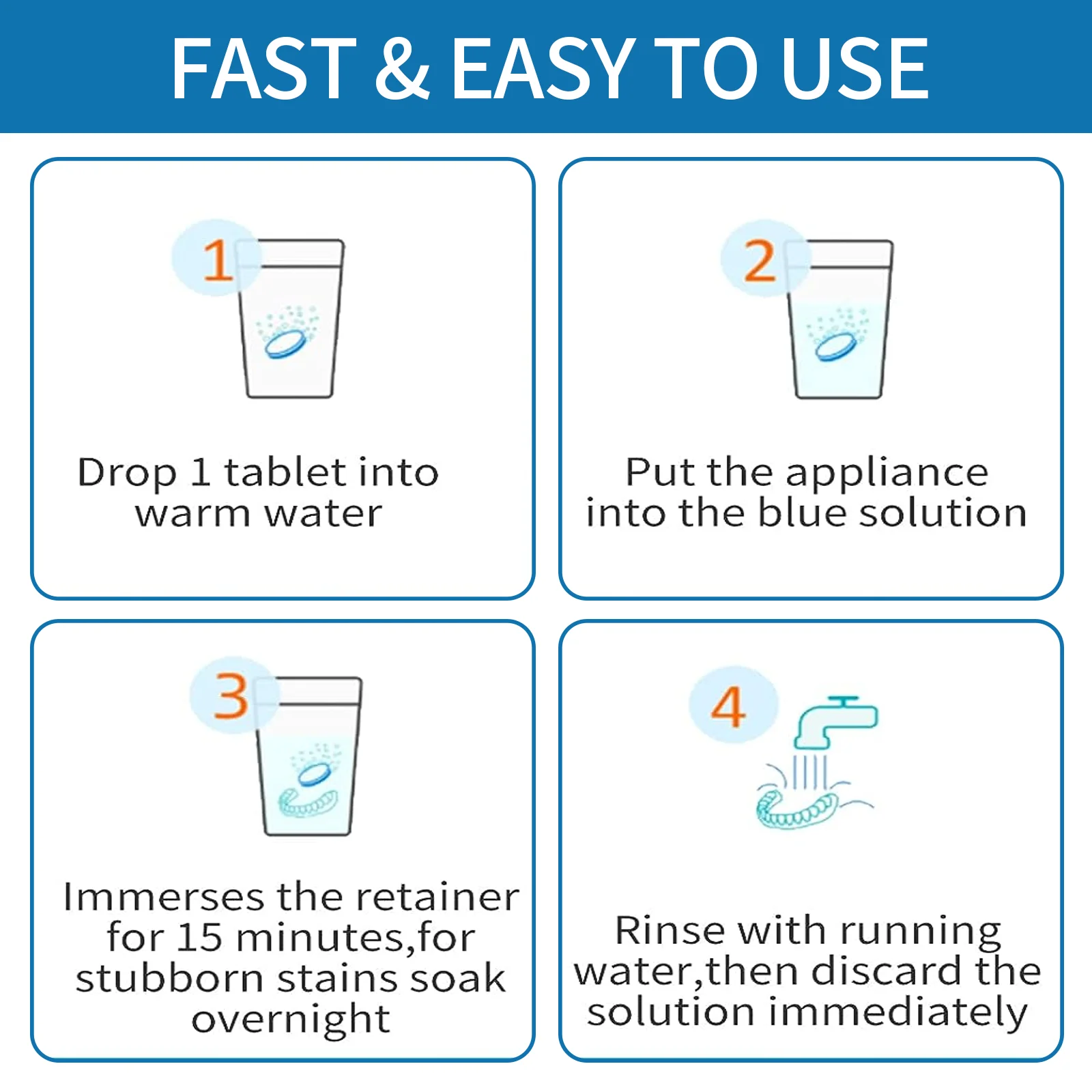 FAST & EASY TO USE

1

Drop 1 tablet into warm water

2

Put the appliance into the blue solution

3

Immerses the retainer for 15 minutes,for stubborn stains soak overnight

4

Rinse with running water,then discard the solution immediately